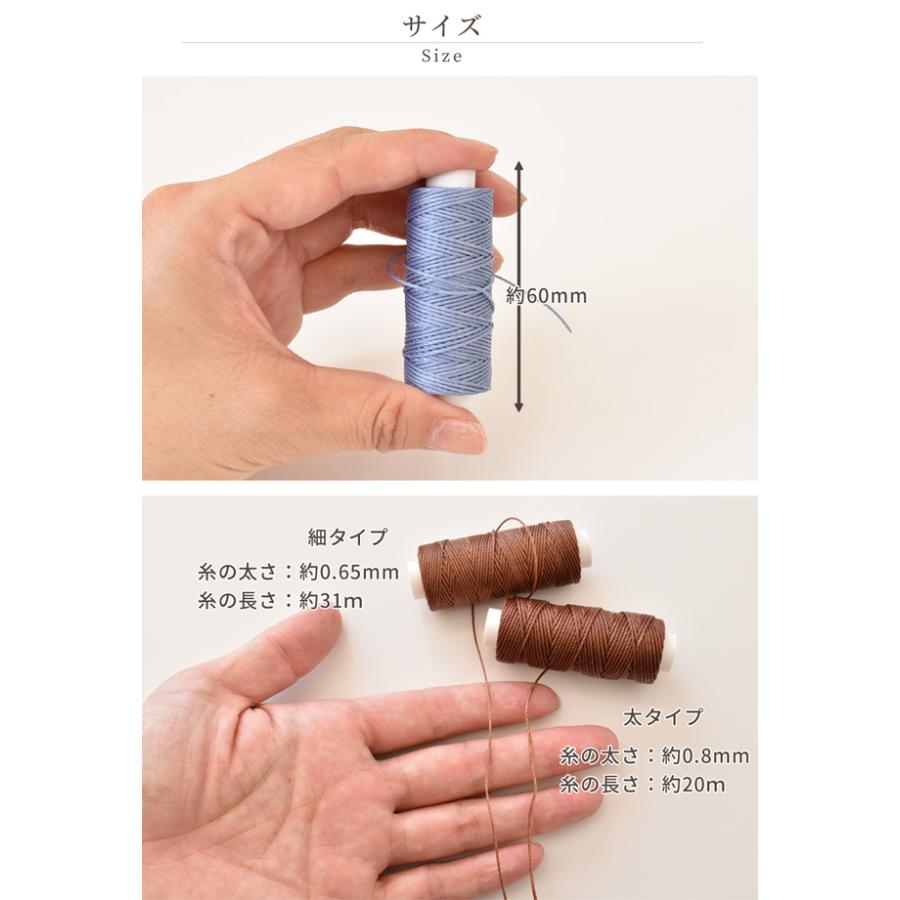 サイズ
Size

約60mm

細タイプ
糸の太さ：約0.65mm
糸の長さ：約31m

太タイプ
糸の太さ：約0.8mm
糸の長さ：約20m