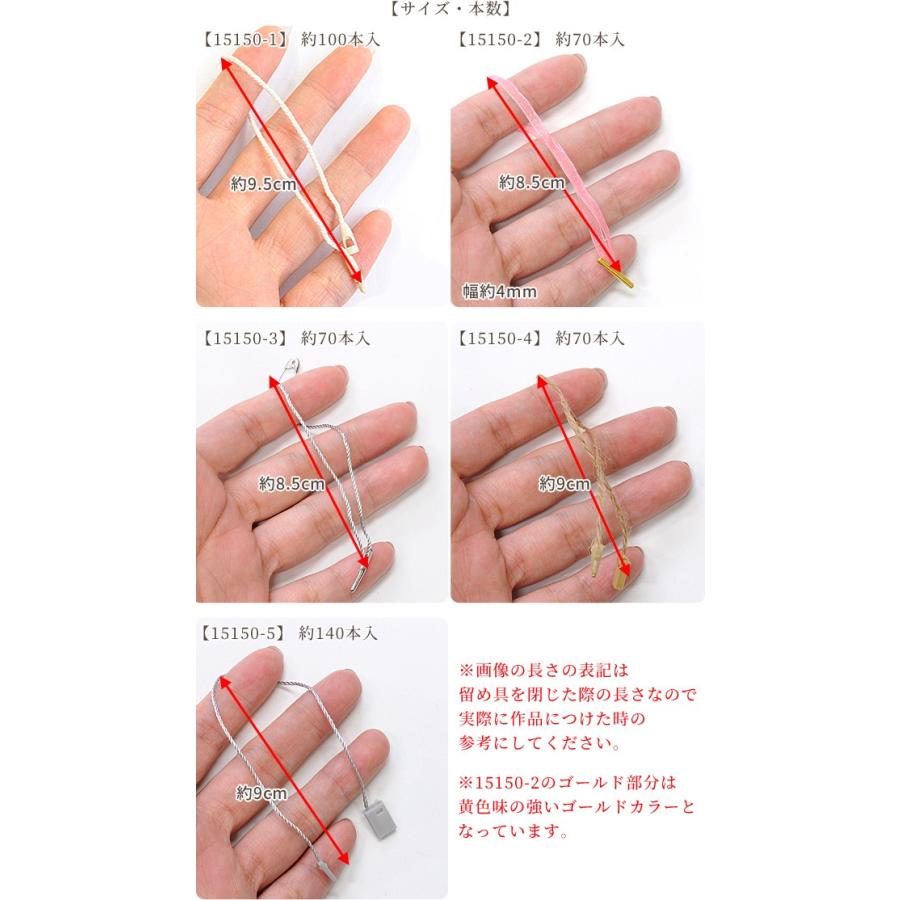 【サイズ・本数】

【15150-1】 約100本入

約9.5cm

【15150-2】 約70本入

約8.5cm

幅約4mm

【15150-3】 約70本入

約8.5cm

【15150-4】 約70本入

約9cm

【15150-5】 約140本入

約9cm

※画像の長さの表記は留め具を閉じた際の長さなので実際に作品につけた時の参考にしてください。

※15150-2のゴールド部分は黄色味の強いゴールドカラーとなっています。