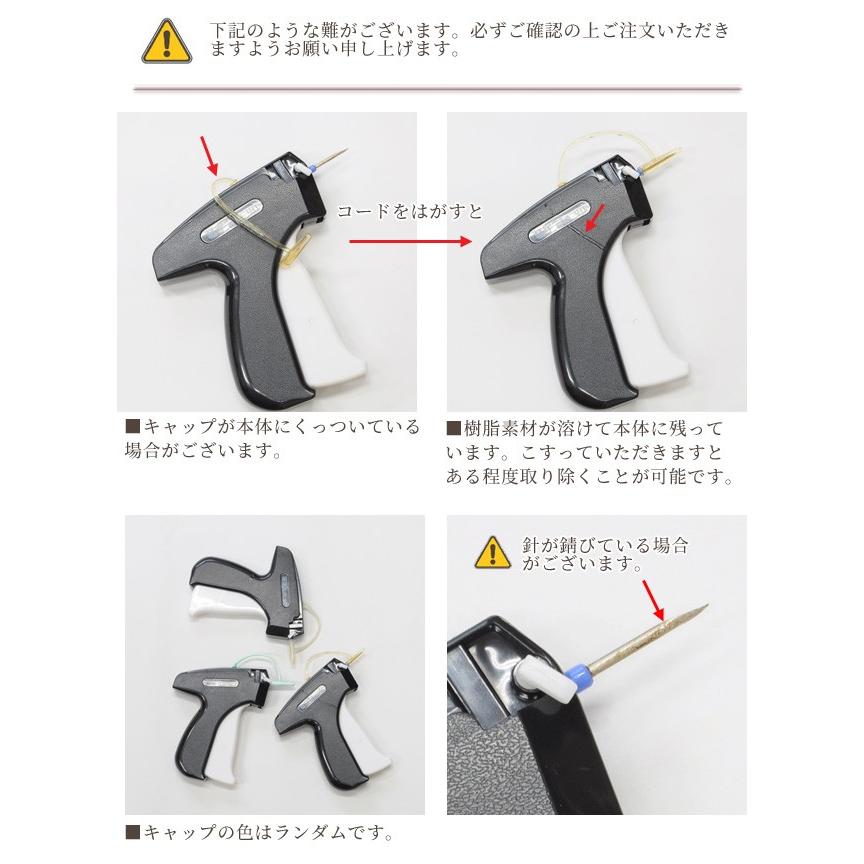 下記のような難がございます。必ずご確認の上ご注文いただきますようお願い申し上げます。

コードをはがすと

■キャップが本体にくっついている場合がございます。

■樹脂素材が溶けて本体に残っています。こすっていただきますとある程度取り除くことが可能です。

針が錆びている場合がございます。

■キャップの色はランダムです。