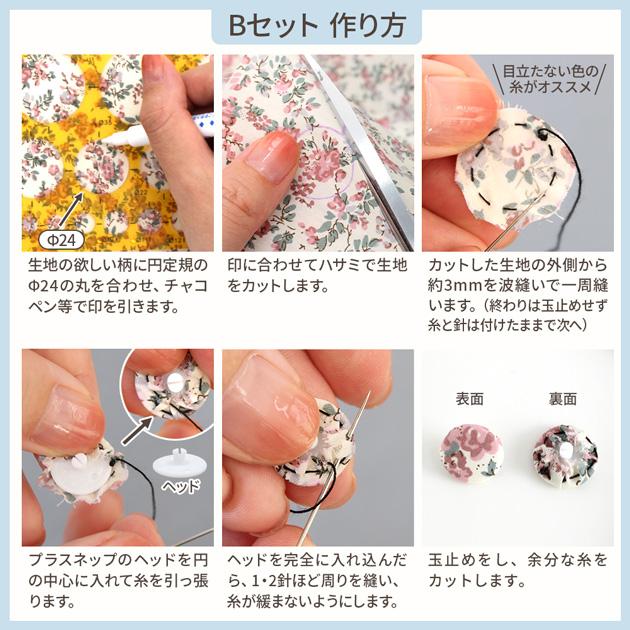 Bセット 作り方

Φ24

生地の欲しい柄に円定規のΦ24の丸を合わせ、チャコペン等で印を引きます。

印に合わせてハサミで生地をカットします。

目立たない色の糸がオススメ

カットした生地の外側から約3mmを波縫いで一周縫います。（終わりは玉止めせず糸と針は付けたままで次へ）

ヘッド

プラスネップのヘッドを円の中心に入れて糸を引っ張ります。

ヘッドを完全に入れ込んだら、1･2針ほど周りを縫い、糸が緩まないようにします。

表面

裏面

玉止めをし、余分な糸をカットします。