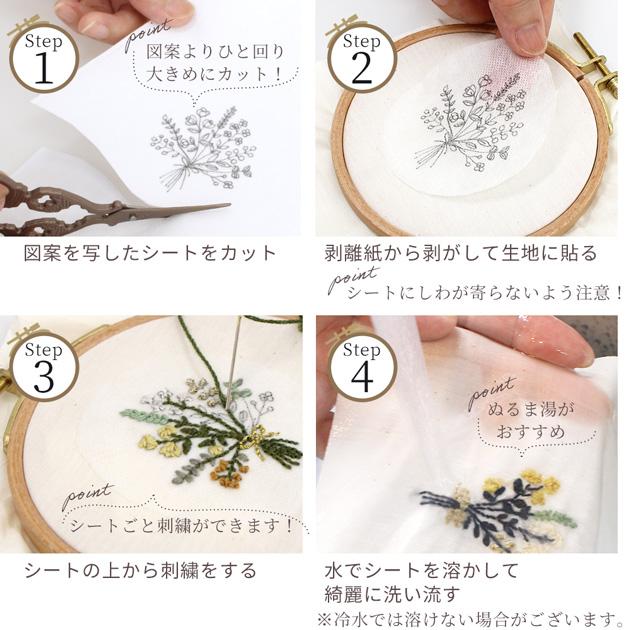 Step 1

point
図案よりひと回り大きめにカット！

図案を写したシートをカット

Step 2

剥離紙から剥がして生地に貼る

point
シートにしわが寄らないよう注意！

Step 3

point
シートごと刺繍ができます！

シートの上から刺繍をする

Step 4

point
ぬるま湯がおすすめ

水でシートを溶かして綺麗に洗い流す
※冷水では溶けない場合がございます。