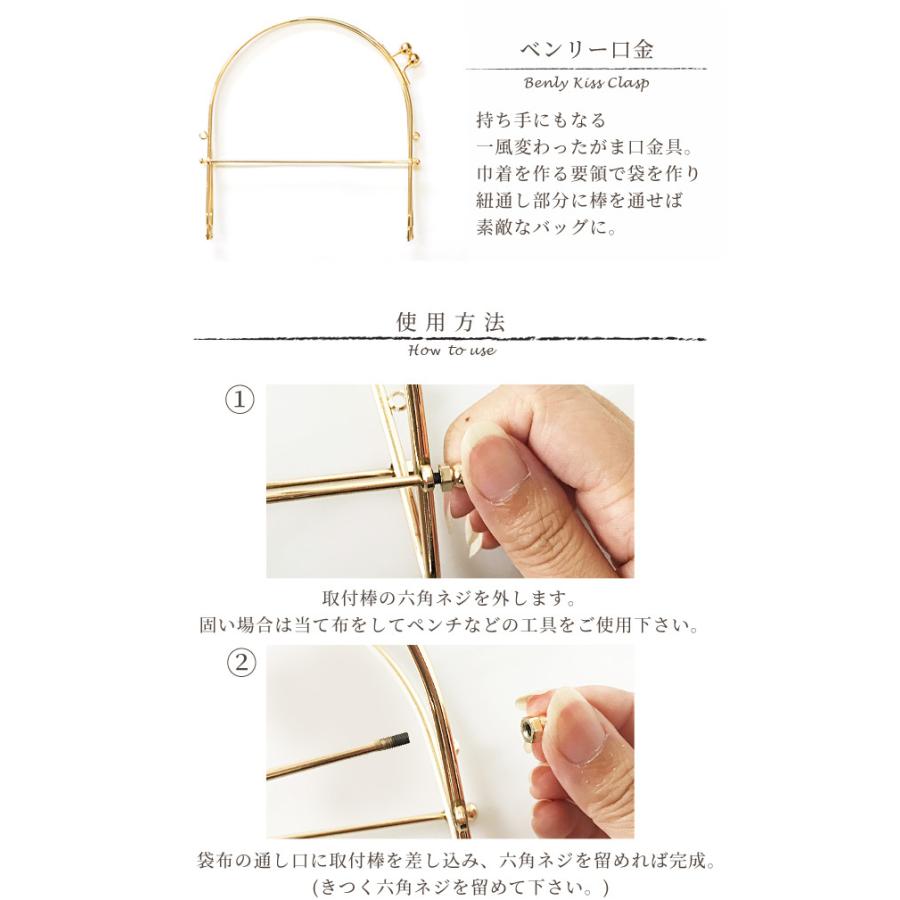 ベンリー口金

Benly Kiss Clasp

持ち手にもなる
一風変わったがま口金具。
巾着を作る要領で袋を作り
紐通し部分に棒を通せば
素敵なバッグに。

使用方法

How to use

①

取付棒の六角ネジを外します。
固い場合は当て布をしてペンチなどの工具をご使用下さい。

②

袋布の通し口に取付棒を差し込み、六角ネジを留めれば完成。
(きつく六角ネジを留めて下さい。)