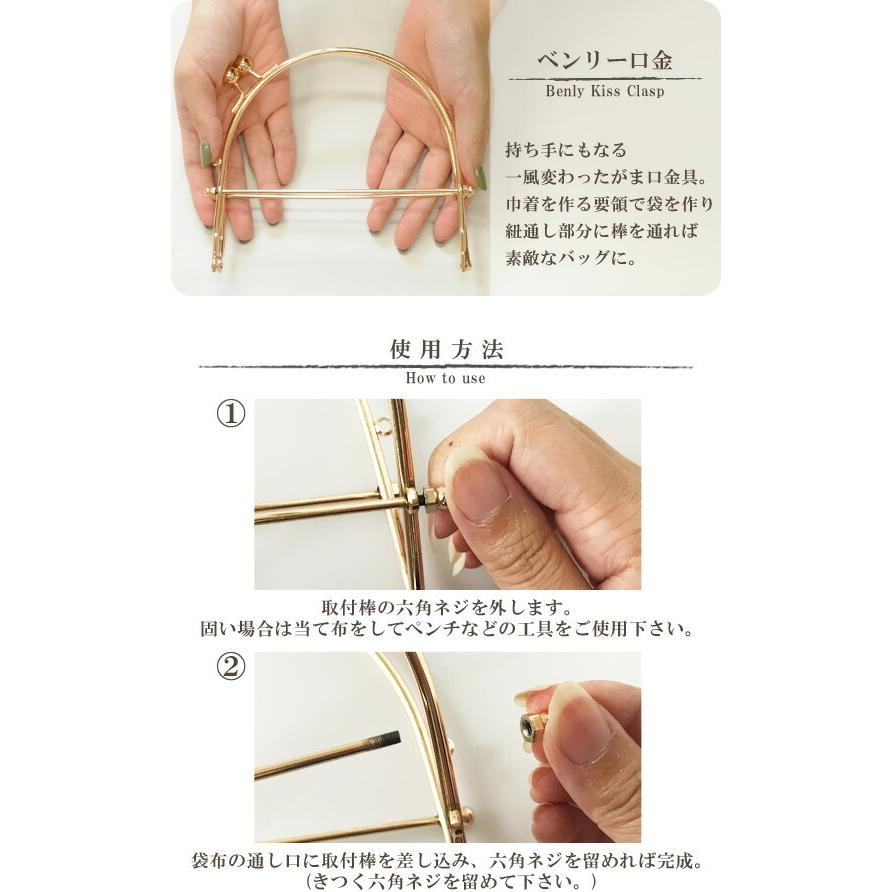 ベンリー口金
Benly Kiss Clasp

持ち手にもなる
一風変わったがま口金具。
巾着を作る要領で袋を作り
紐通し部分に棒を通れば
素敵なバッグに。

使用方法
How to use

①

取付棒の六角ネジを外します。
固い場合は当て布をしてペンチなどの工具をご使用下さい。

②

袋布の通し口に取付棒を差し込み、六角ネジを留めれば完成。
(きつく六角ネジを留めて下さい。)