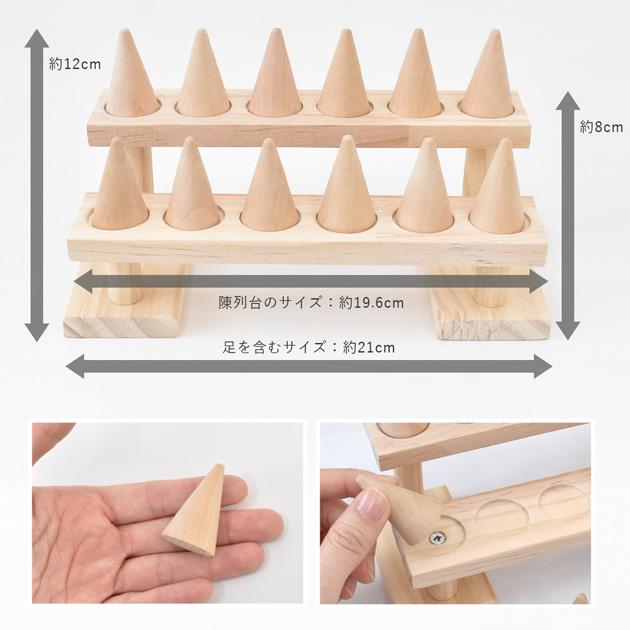 約12cm

約8cm

陳列台のサイズ：約19.6cm

足を含むサイズ：約21cm