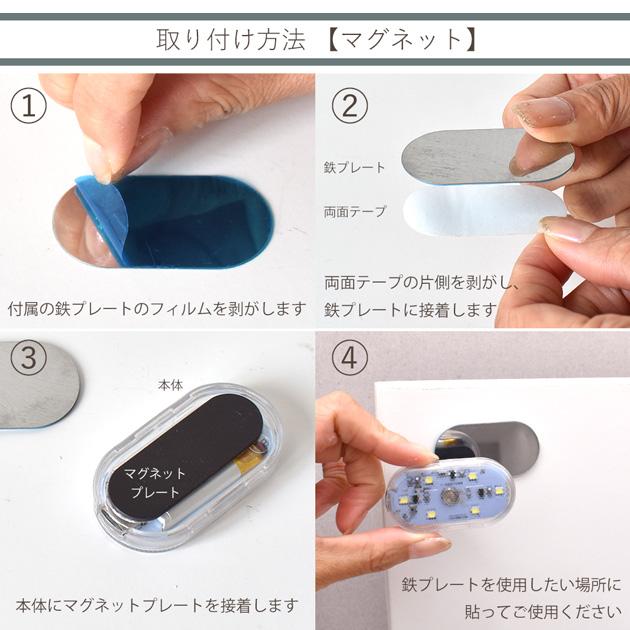 取り付け方法 【マグネット】

①

付属の鉄プレートのフィルムを剥がします

②

鉄プレート

両面テープ

両面テープの片側を剥がし、鉄プレートに接着します

③

本体

マグネットプレート

本体にマグネットプレートを接着します

④

鉄プレートを使用したい場所に貼ってご使用ください