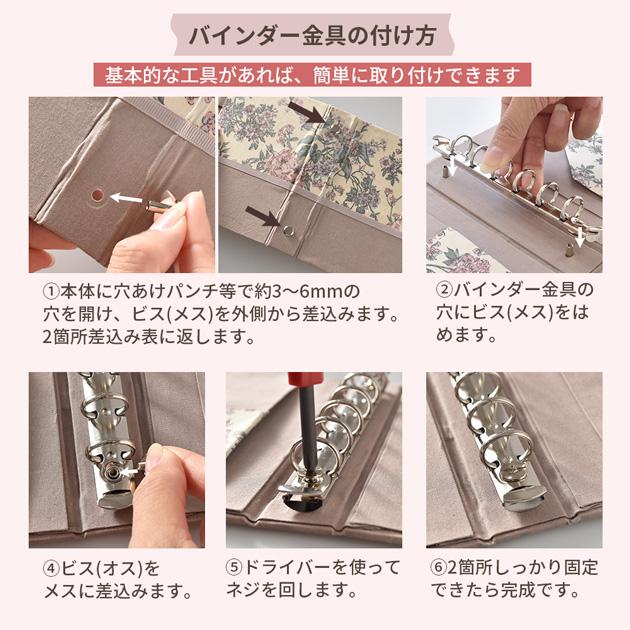 バインダー金具の付け方

基本的な工具があれば、簡単に取り付けできます

①本体に穴あけパンチ等で約3～6mmの穴を開け、ビス(メス)を外側から差込みます。2箇所差込み表に返します。

②バインダー金具の穴にビス(メス)をはめます。

④ビス(オス)をメスに差込みます。

⑤ドライバーを使ってネジを回します。

⑥2箇所しっかり固定できたら完成です。