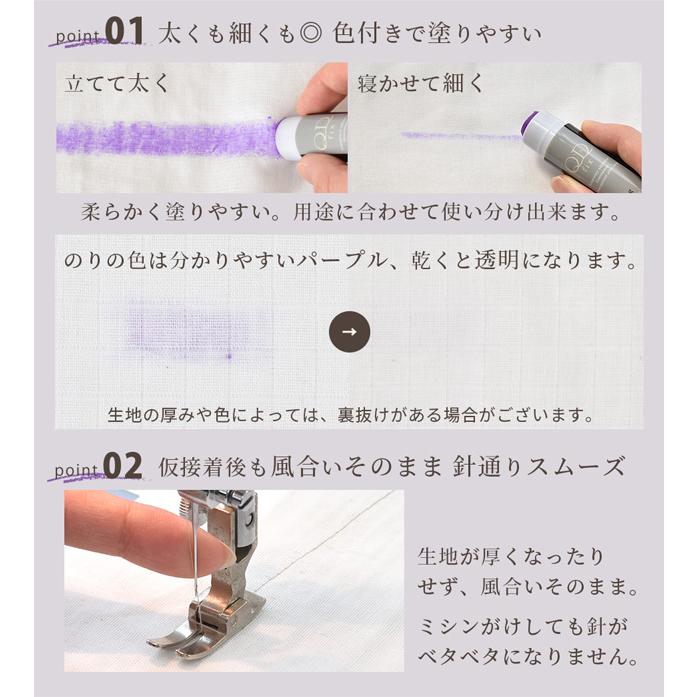 point 01 太くも細くも◎ 色付きで塗りやすい

立てて太く

寝かせて細く

柔らかく塗りやすい。用途に合わせて使い分け出来ます。

のりの色は分かりやすいパープル、乾くと透明になります。

→

生地の厚みや色によっては、裏抜けがある場合がございます。

point 02 仮接着後も風合いそのまま 針通りスムーズ

生地が厚くなったりせず、風合いそのまま。

ミシンがけしても針がベタベタになりません。