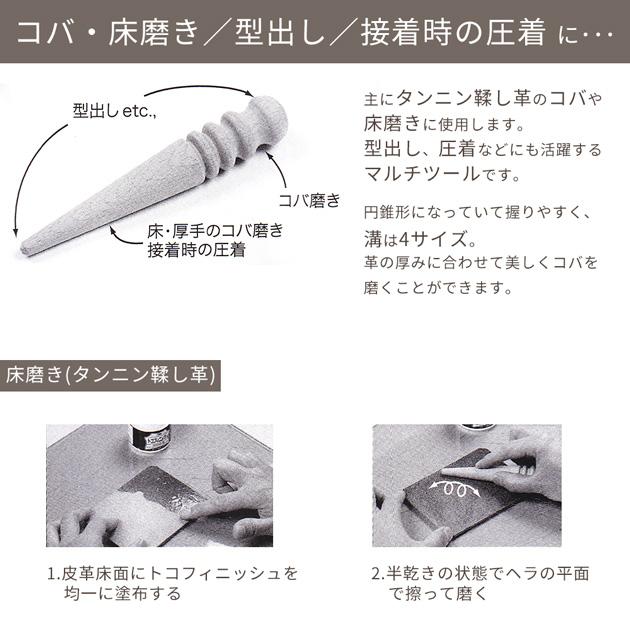 コバ・床磨き／型出し／接着時の圧着 に…

型出し etc.,

コバ磨き

床・厚手のコバ磨き
接着時の圧着

主にタンニン鞣し革のコバや床磨きに使用します。
型出し、圧着などにも活躍するマルチツールです。

円錐形になっていて握りやすく、溝は4サイズ。
革の厚みに合わせて美しくコバを磨くことができます。

床磨き(タンニン鞣し革)

1.皮革床面にトコフィニッシュを均一に塗布する

2.半乾きの状態でヘラの平面で擦って磨く