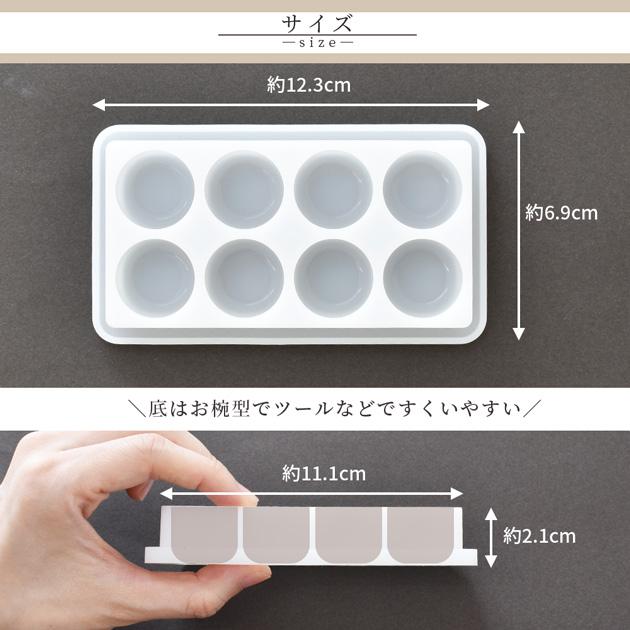 サイズ
—size—

約12.3cm

約6.9cm

＼底はお椀型でツールなどですくいやすい／

約11.1cm

約2.1cm