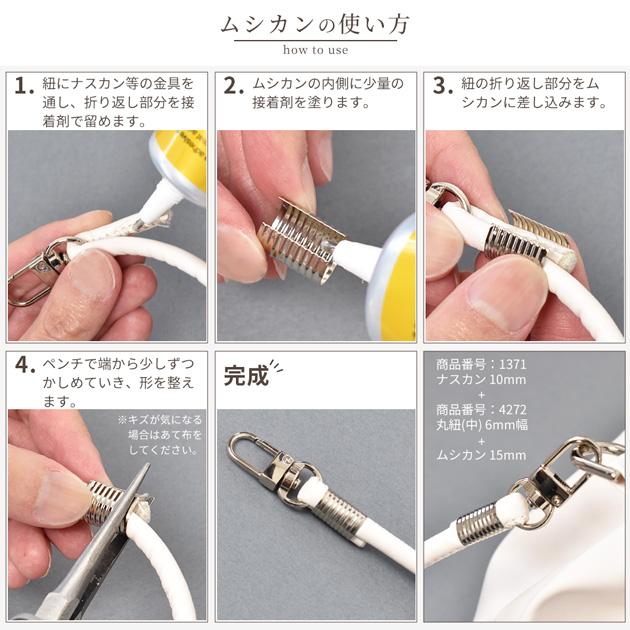 ムシカンの使い方
how to use

1. 紐にナスカン等の金具を通し、折り返し部分を接着剤で留めます。

2. ムシカンの内側に少量の接着剤を塗ります。

3. 紐の折り返し部分をムシカンに差し込みます。

4. ペンチで端から少しずつかしめていき、形を整えます。

※キズが気になる場合はあて布をしてください。

完成

商品番号：1371
ナスカン 10mm
+
商品番号：4272
丸紐(中) 6mm幅
+
ムシカン 15mm