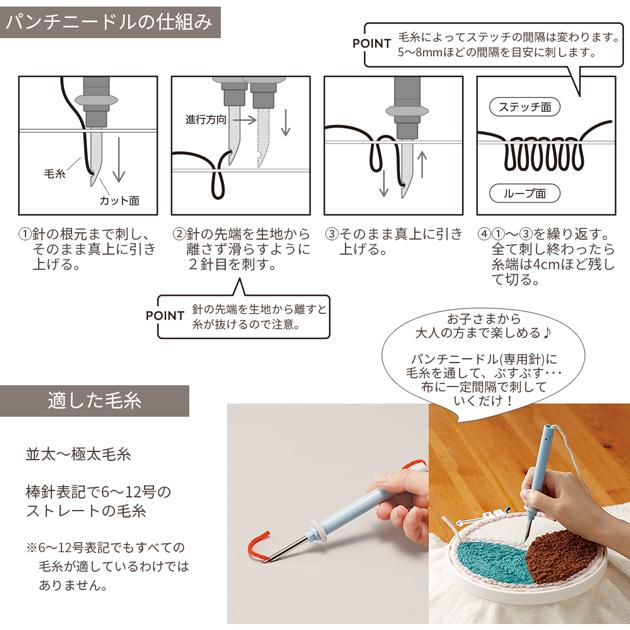 パンチニードルの仕組み

POINT 毛糸によってステッチの間隔は変わります。5〜8mmほどの間隔を目安に刺します。

毛糸

カット面

進行方向

ステッチ面

ループ面

①針の根元まで刺し、そのまま真上に引き上げる。

②針の先端を生地から離さず滑らすように２針目を刺す。

③そのまま真上に引き上げる。

④①〜③を繰り返す。全て刺し終わったら糸端は4cmほど残して切る。

POINT 針の先端を生地から離すと糸が抜けるので注意。

お子さまから大人の方まで楽しめる♪

パンチニードル(専用針)に毛糸を通して、ぷすぷす･･･布に一定間隔で刺していくだけ！

適した毛糸

並太〜極太毛糸

棒針表記で6〜12号のストレートの毛糸

※6〜12号表記でもすべての毛糸が適しているわけではありません。