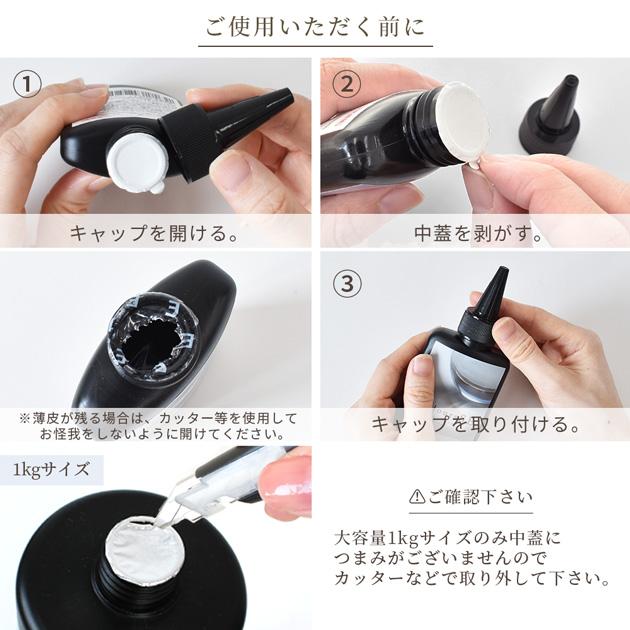 ご使用いただく前に

①
キャップを開ける。

②
中蓋を剥がす。

※薄皮が残る場合は、カッター等を使用してお怪我をしないように開けてください。

③
キャップを取り付ける。

1kgサイズ

⚠ご確認下さい

大容量1kgサイズのみ中蓋につまみがございませんのでカッターなどで取り外して下さい。