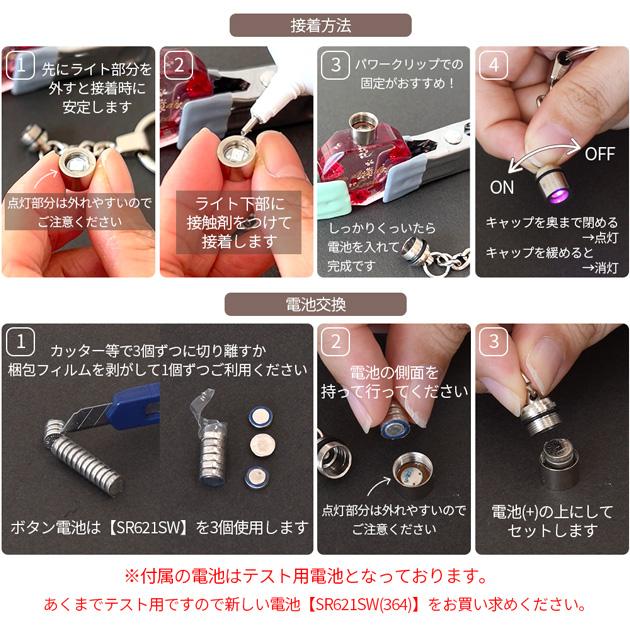 接着方法

1 先にライト部分を外すと接着時に安定します

点灯部分は外れやすいのでご注意ください

2 ライト下部に接触剤をつけて接着します

3 パワークリップでの固定がおすすめ！

しっかりくっいたら電池を入れて完成です

4 OFF ON

キャップを奥まで閉める→点灯
キャップを緩めると→消灯

電池交換

1 カッター等で3個ずつに切り離すか梱包フィルムを剥がして1個ずつご利用ください

ボタン電池は【SR621SW】を3個使用します

2 電池の側面を持って行ってください

点灯部分は外れやすいのでご注意ください

3 電池(+)の上にしてセットします

※付属の電池はテスト用電池となっております。
あくまでテスト用ですので新しい電池【SR621SW(364)】をお買い求めください。