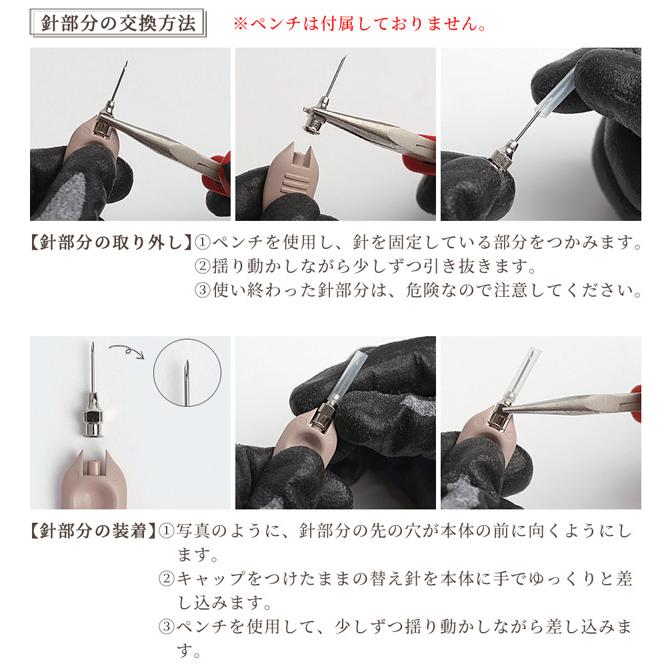 針部分の交換方法　※ペンチは付属しておりません。

【針部分の取り外し】①ペンチを使用し、針を固定している部分をつかみます。
②揺り動かしながら少しずつ引き抜きます。
③使い終わった針部分は、危険なので注意してください。

【針部分の装着】①写真のように、針部分の先の穴が本体の前に向くようにします。
②キャップをつけたままの替え針を本体に手でゆっくりと差し込みます。
③ペンチを使用して、少しずつ揺り動かしながら差し込みます。