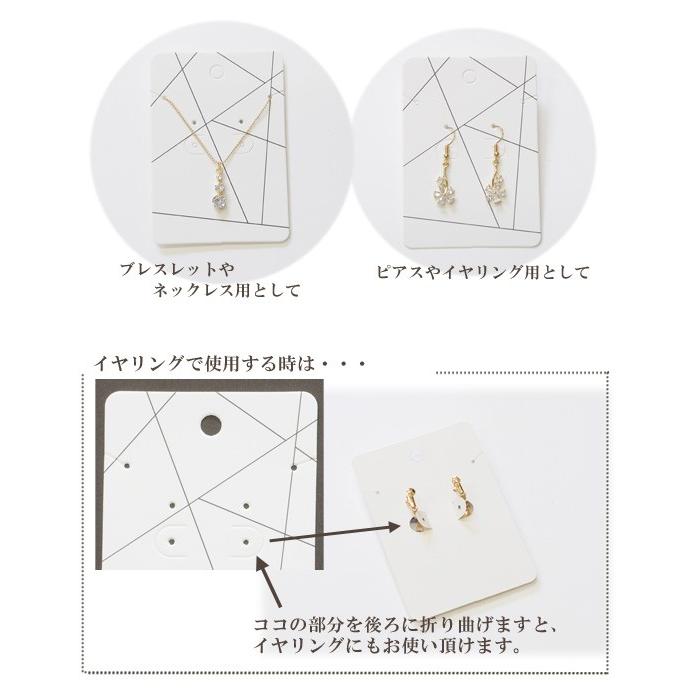 ブレスレットや
ネックレス用として

ピアスやイヤリング用として

イヤリングで使用する時は・・・

ココの部分を後ろに折り曲げますと、
イヤリングにもお使い頂けます。