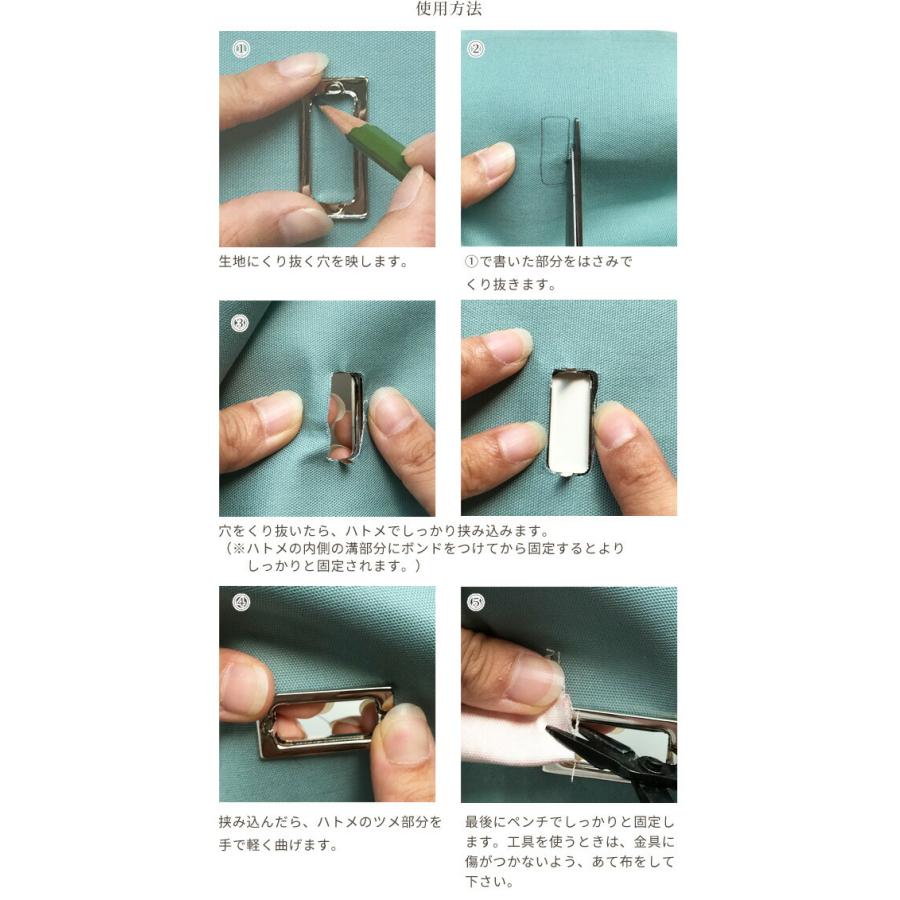 使用方法

①

生地にくり抜く穴を映します。

②

①で書いた部分をはさみでくり抜きます。

③

穴をくり抜いたら、ハトメでしっかり挟み込みます。
（※ハトメの内側の溝部分にボンドをつけてから固定するとよりしっかりと固定されます。）

④

挟み込んだら、ハトメのツメ部分を手で軽く曲げます。

⑤

最後にペンチでしっかりと固定します。工具を使うときは、金具に傷がつかないよう、あて布をして下さい。