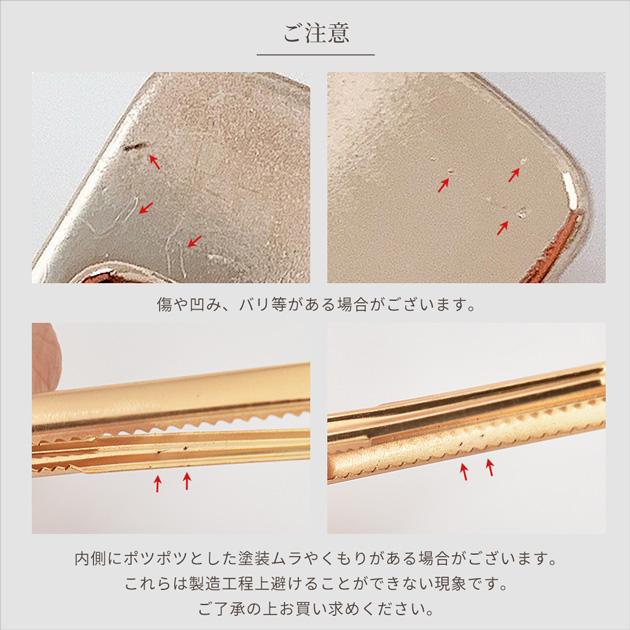 ご注意

傷や凹み、バリ等がある場合がございます。

内側にポツポツとした塗装ムラやくもりがある場合がございます。
これらは製造工程上避けることができない現象です。
ご了承の上お買い求めください。