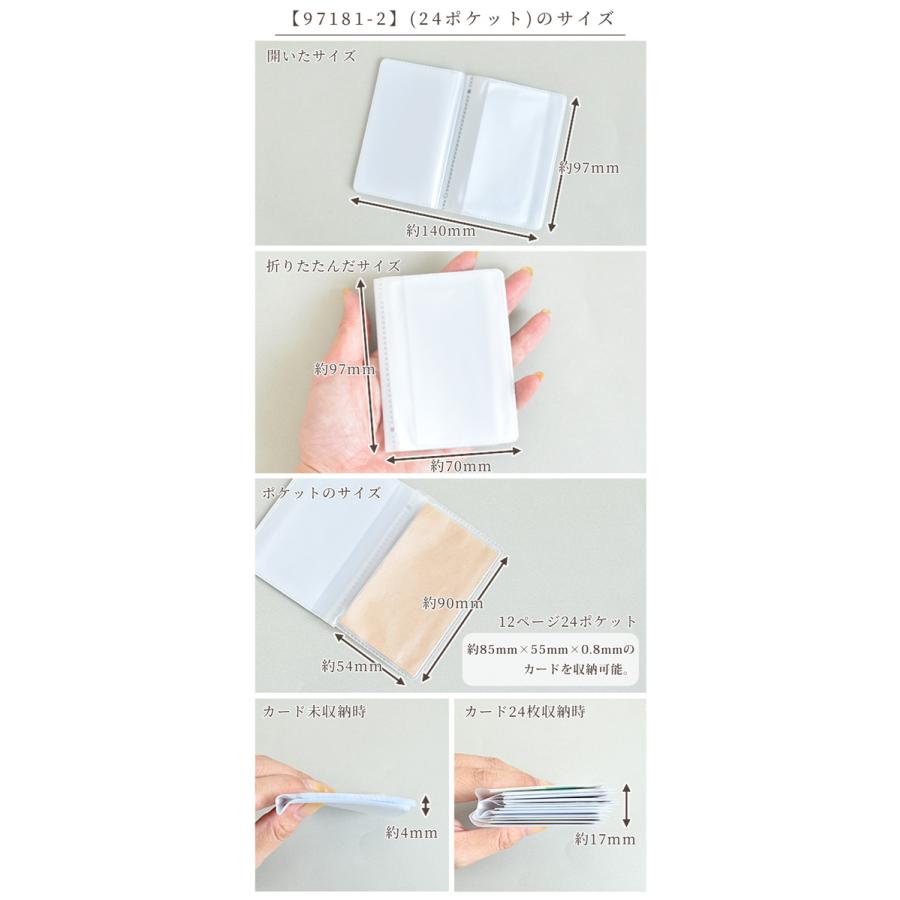 【97181-2】(24ポケット)のサイズ

開いたサイズ

約97mm

約140mm

折りたたんだサイズ

約97mm

約70mm

ポケットのサイズ

約90mm

約54mm

12ページ24ポケット

約85mm×55mm×0.8mmのカードを収納可能。

カード未収納時

約4mm

カード24枚収納時

約17mm