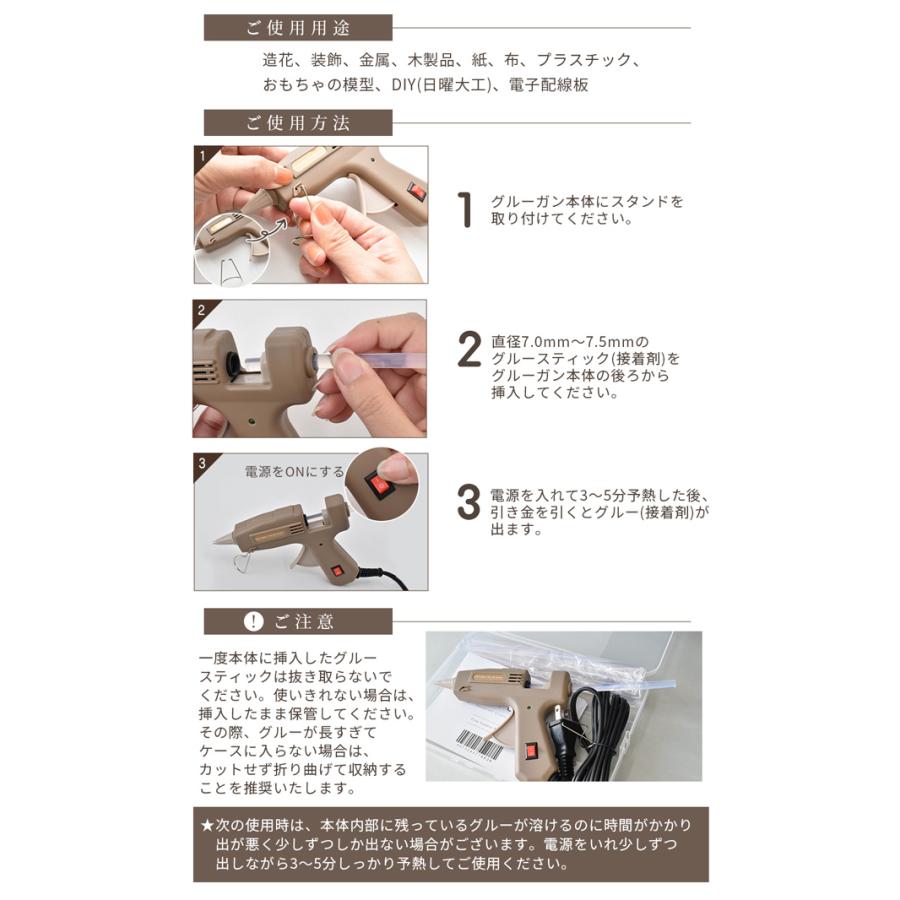 ご使用用途

造花、装飾、金属、木製品、紙、布、プラスチック、おもちゃの模型、DIY(日曜大工)、電子配線板

ご使用方法

1

1 グルーガン本体にスタンドを取り付けてください。

2

2 直径7.0mm～7.5mmのグルースティック(接着剤)をグルーガン本体の後ろから挿入してください。

3

電源をONにする

3 電源を入れて3～5分予熱した後、引き金を引くとグルー(接着剤)が出ます。

! ご注意

一度本体に挿入したグルースティックは抜き取らないでください。使いきれない場合は、挿入したまま保管してください。その際、グルーが長すぎてケースに入らない場合は、カットせず折り曲げて収納することを推奨いたします。

★次の使用時は、本体内部に残っているグルーが溶けるのに時間がかかり出が悪く少しずつしか出ない場合がございます。電源をいれ少しずつ出しながら3～5分しっかり予熱してご使用ください。