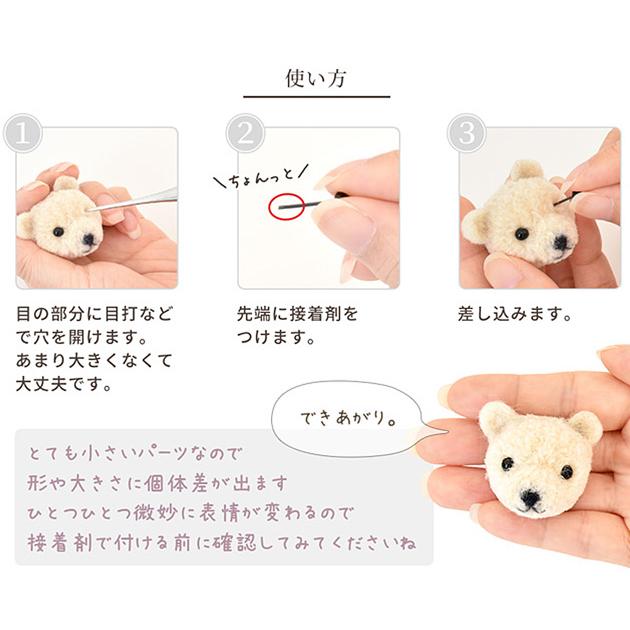 使い方

1

目の部分に目打などで穴を開けます。あまり大きくなくて大丈夫です。

2

\ちょんっと/

先端に接着剤をつけます。

3

差し込みます。

できあがり。

とても小さいパーツなので
形や大きさに個体差が出ます
ひとつひとつ微妙に表情が変わるので
接着剤で付ける前に確認してみてくださいね