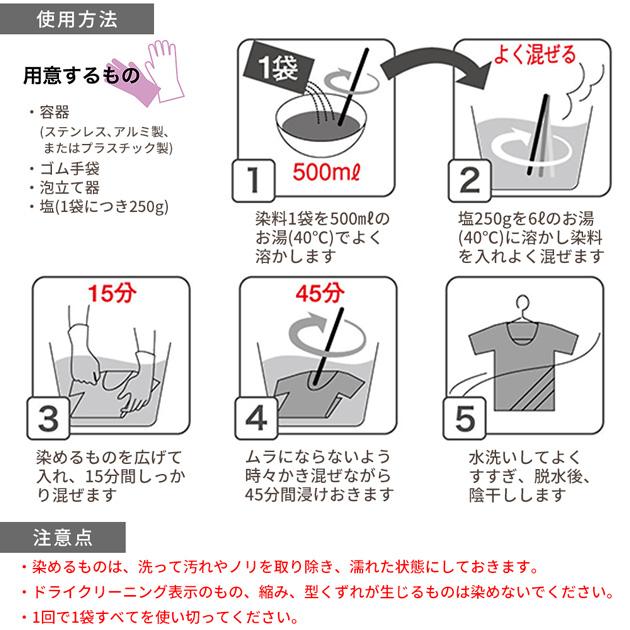 使用方法

用意するもの

・容器
(ステンレス、アルミ製、またはプラスチック製)
・ゴム手袋
・泡立て器
・塩(1袋につき250g)

1袋

500mℓ

1

染料1袋を500mℓのお湯(40℃)でよく溶かします

よく混ぜる

2

塩250gを6ℓのお湯(40℃)に溶かし染料を入れよく混ぜます

15分

3

染めるものを広げて入れ、15分間しっかり混ぜます

45分

4

ムラにならないよう時々かき混ぜながら45分間浸けおきます

5

水洗いしてよくすすぎ、脱水後、陰干しします

注意点

・染めるものは、洗って汚れやノリを取り除き、濡れた状態にしておきます。
・ドライクリーニング表示のもの、縮み、型くずれが生じるものは染めないでください。
・1回で1袋すべてを使い切ってください。