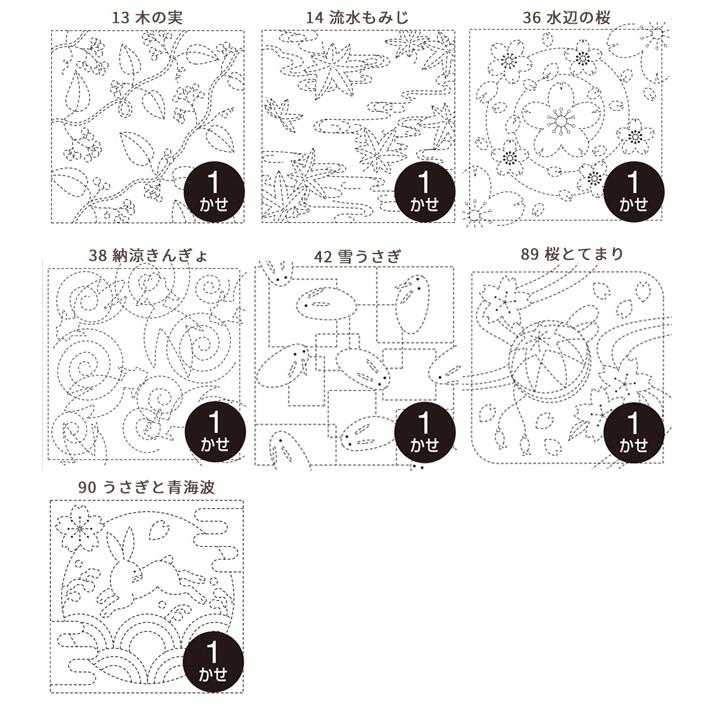 13 木の実

1
かせ

14 流水もみじ

1
かせ

36 水辺の桜

1
かせ

38 納涼きんぎょ

1
かせ

42 雪うさぎ

1
かせ

89 桜とてまり

1
かせ

90 うさぎと青海波

1
かせ