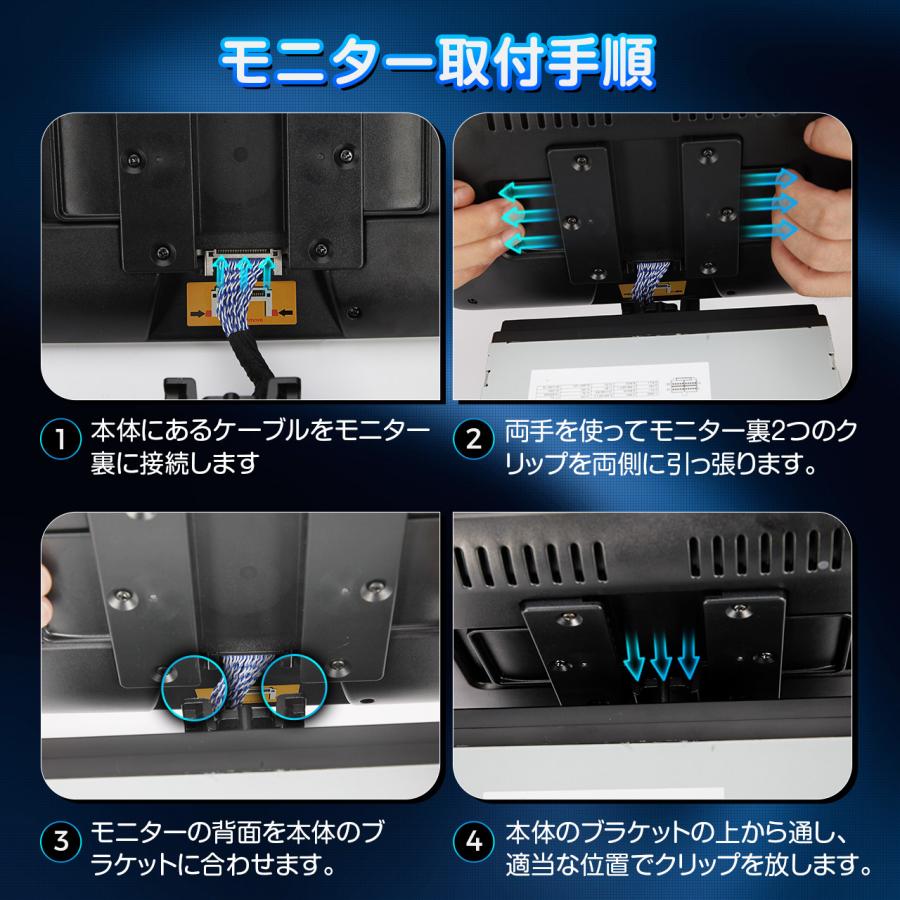 モニター取付手順

1 本体にあるケーブルをモニター裏に接続します

2 両手を使ってモニター裏2つのクリップを両側に引っ張ります。

3 モニターの背面を本体のブラケットに合わせます。

4 本体のブラケットの上から通し、適当な位置でクリップを放します。