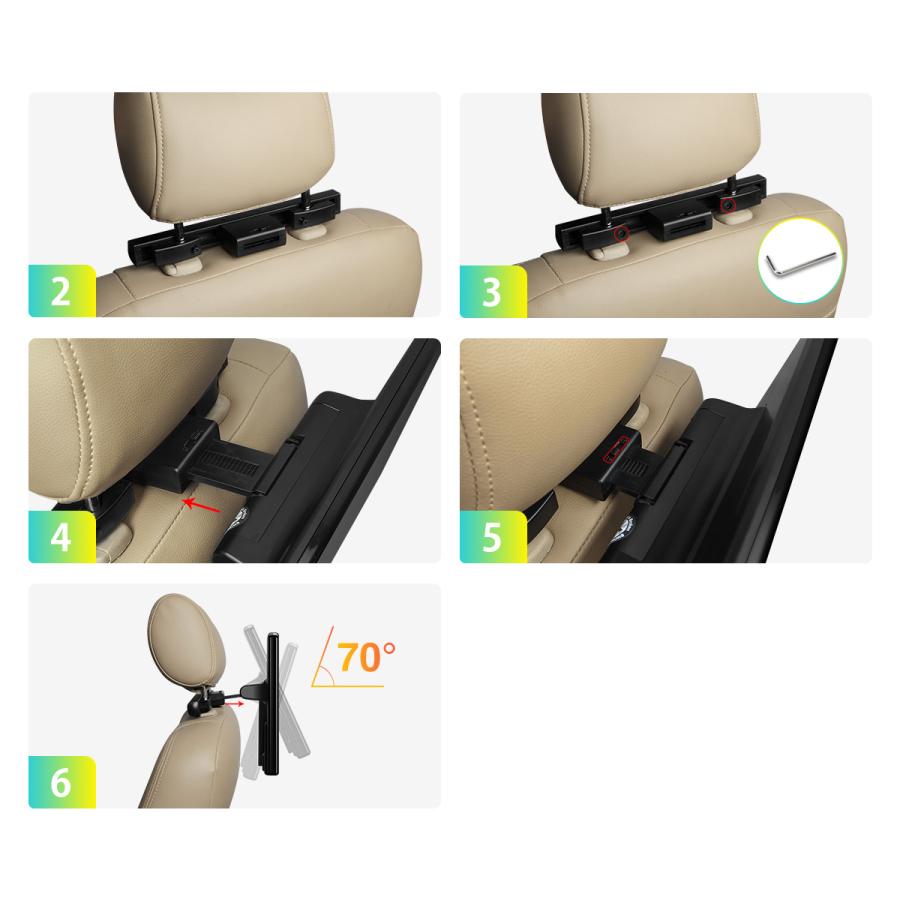 2

3

4

5

6

70°