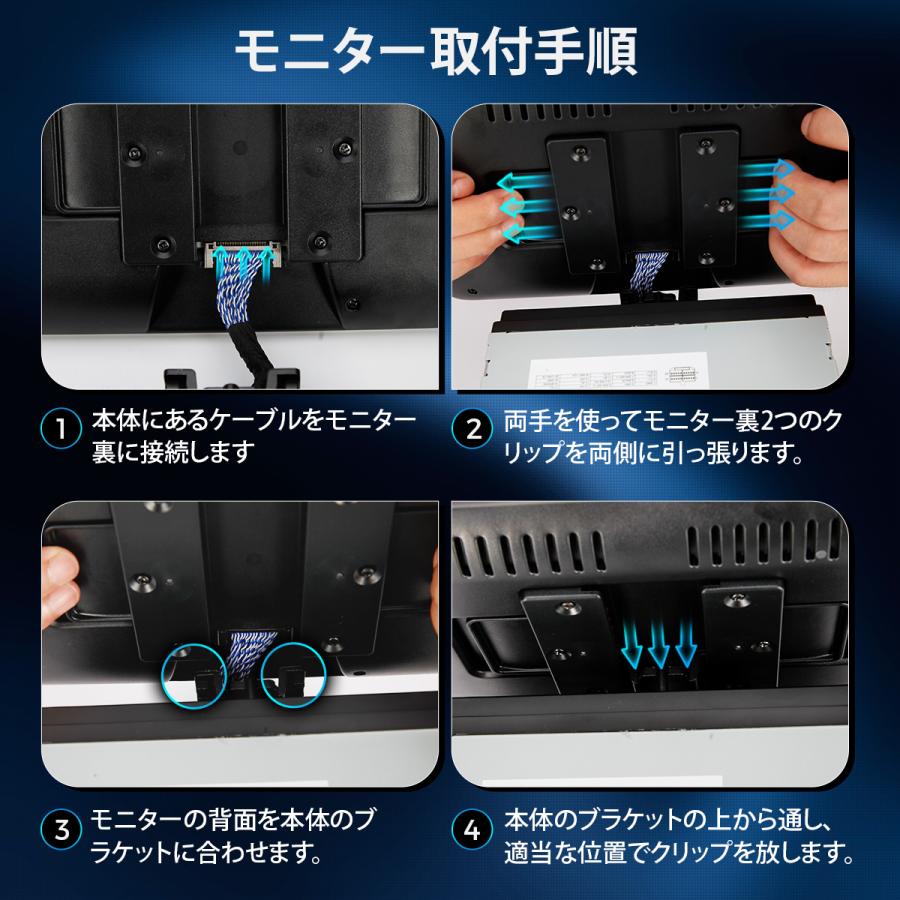 モニター取付手順

1 本体にあるケーブルをモニター裏に接続します

2 両手を使ってモニター裏2つのクリップを両側に引っ張ります。

3 モニターの背面を本体のブラケットに合わせます。

4 本体のブラケットの上から通し、適当な位置でクリップを放します。