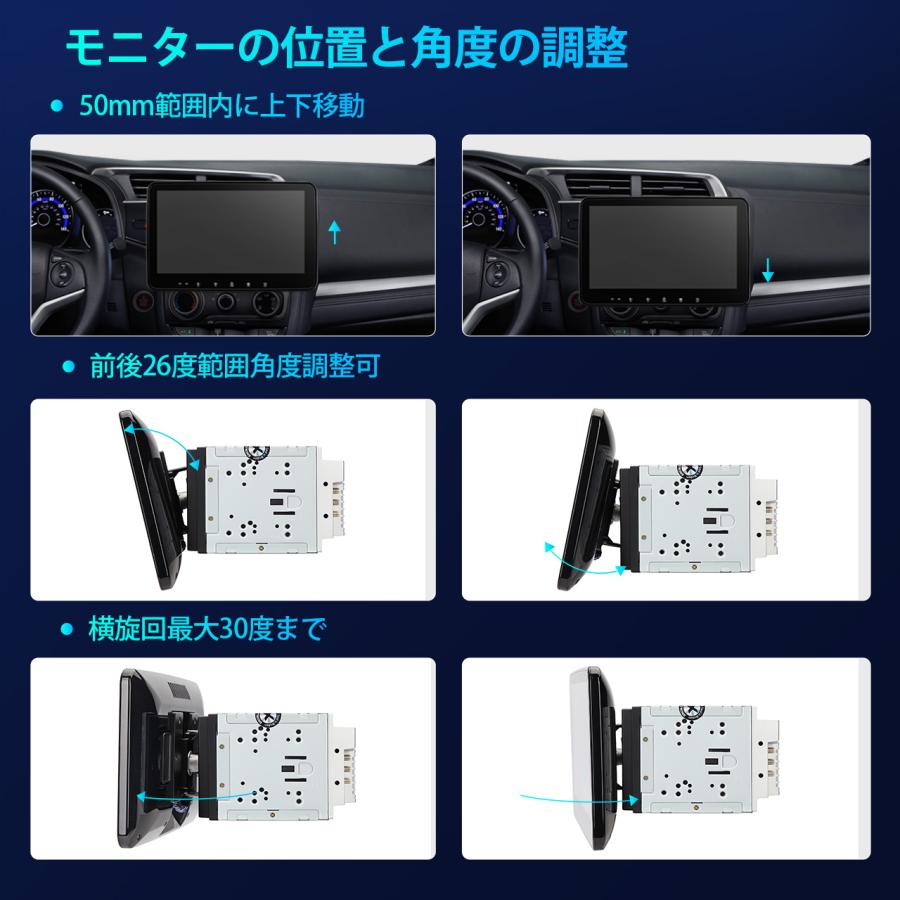 モニターの位置と角度の調整

● 50mm範囲内に上下移動

● 前後26度範囲角度調整可

● 横旋回最大30度まで