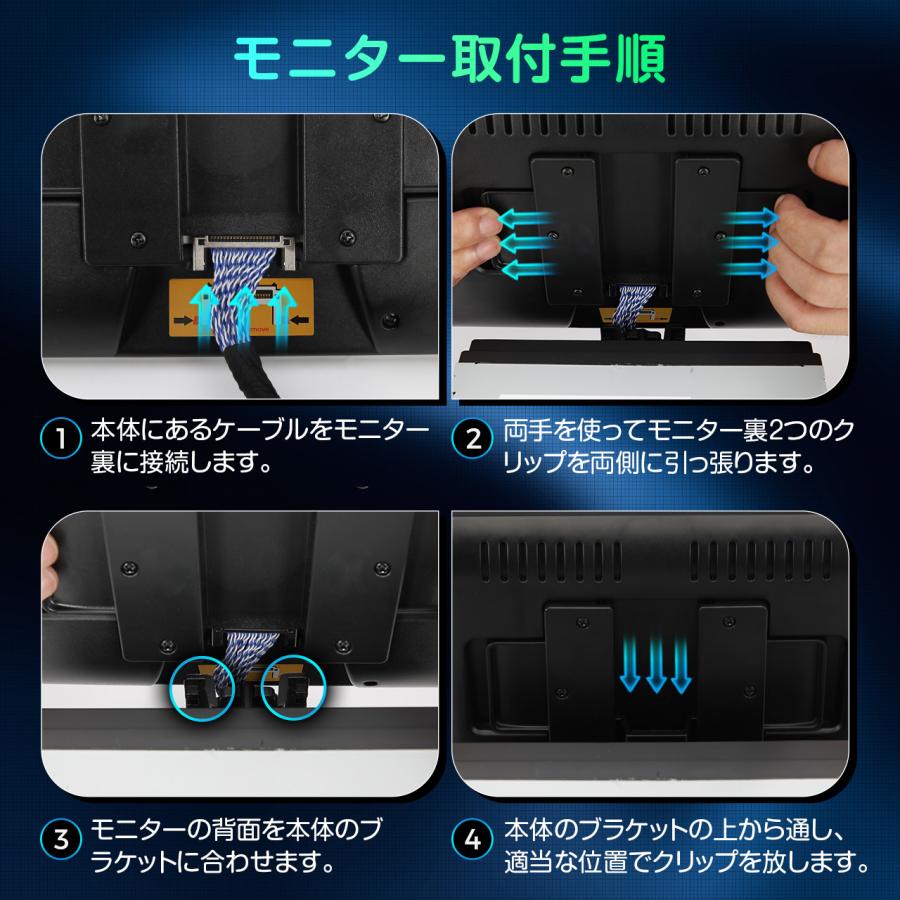 モニター取付手順

1 本体にあるケーブルをモニター裏に接続します。

2 両手を使ってモニター裏2つのクリップを両側に引っ張ります。

3 モニターの背面を本体のブラケットに合わせます。

4 本体のブラケットの上から通し、適当な位置でクリップを放します。