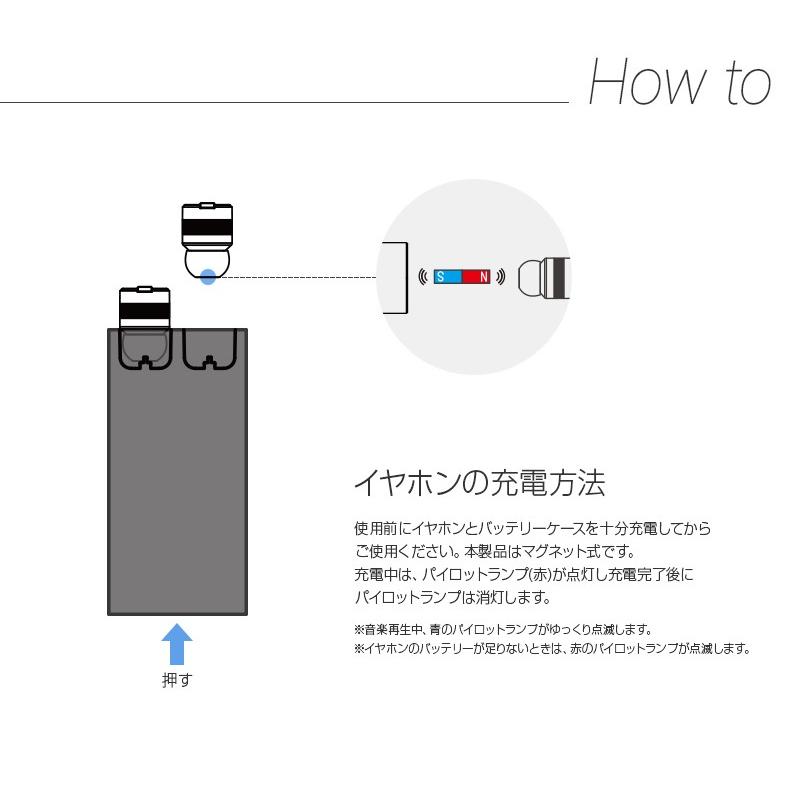 How to

S N

押す

イヤホンの充電方法

使用前にイヤホンとバッテリーケースを十分充電してからご使用ください。本製品はマグネット式です。
充電中は、パイロットランプ(赤)が点灯し充電完了後にパイロットランプは消灯します。

※音楽再生中、青のパイロットランプがゆっくり点滅します。
※イヤホンのバッテリーが足りないときは、赤のパイロットランプが点滅します。