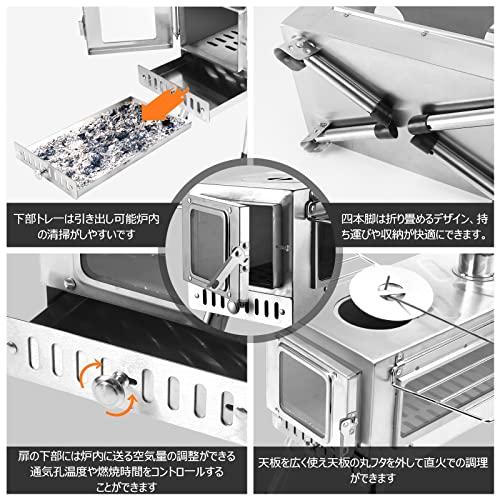 下部トレーは引き出し可能炉内の清掃がしやすいです

四本脚は折り畳めるデザイン、持ち運びや収納が快適にできます。

扉の下部には炉内に送る空気量の調整ができる通気孔温度や燃焼時間をコントロールすることができます

天板を広く使え天板の丸フタを外して直火での調理ができます