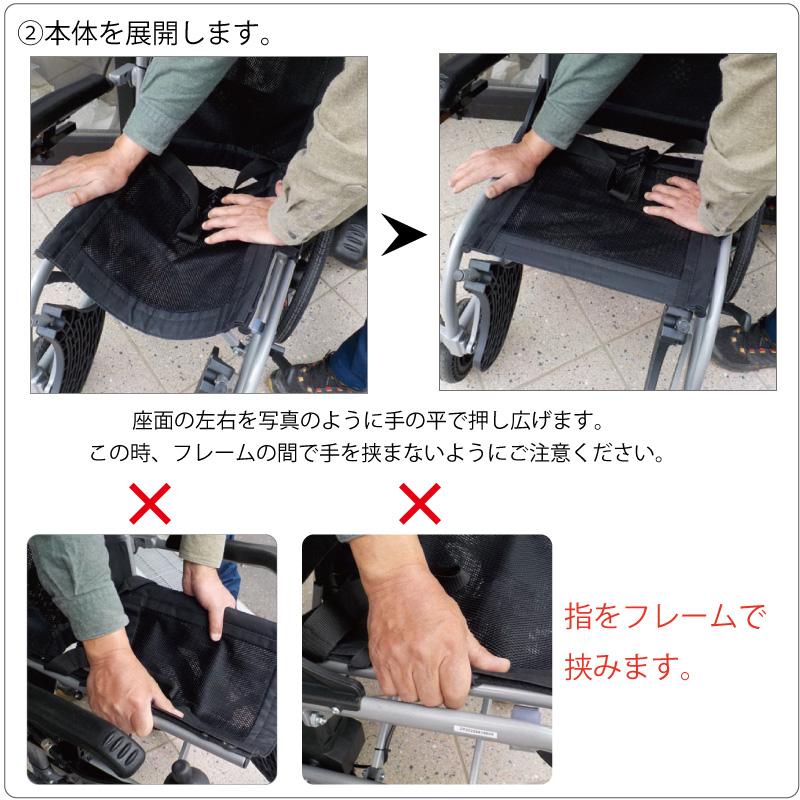 ②本体を展開します。

座面の左右を写真のように手の平で押し広げます。
この時、フレームの間で手を挟まないようにご注意ください。

×

×

指をフレームで挟みます。