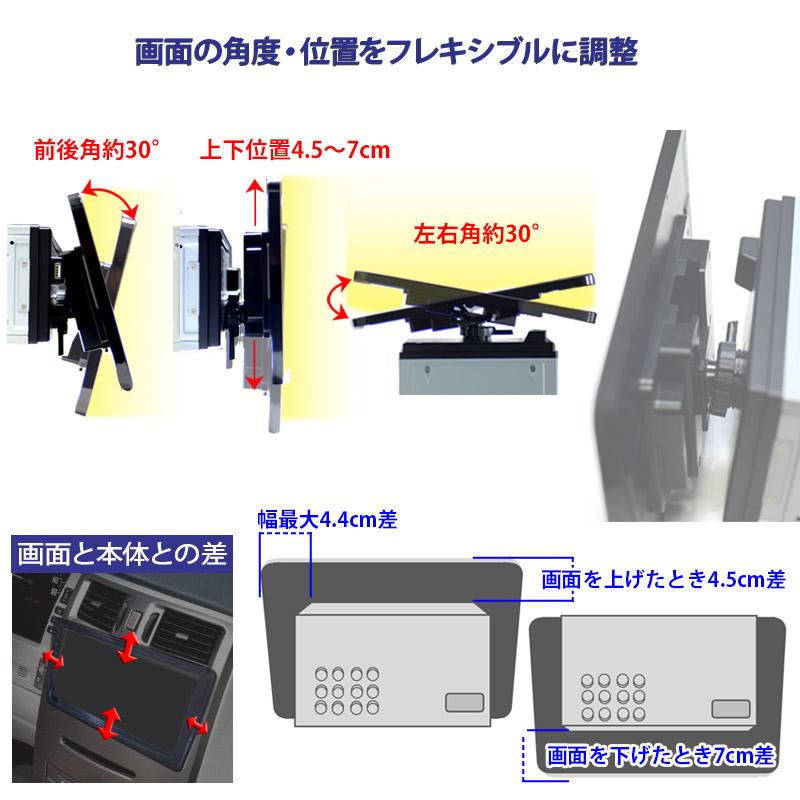 画面の角度・位置をフレキシブルに調整

前後角約30°

上下位置4.5～7cm

左右角約30°

画面と本体との差

幅最大4.4cm差

画面を上げたとき4.5cm差

画面を下げたとき7cm差