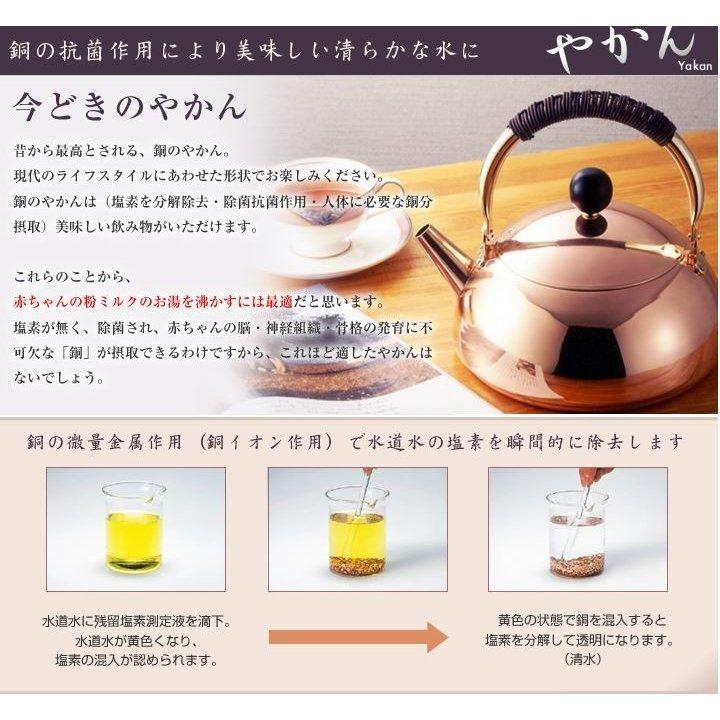 銅の抗菌作用により美味しい清らかな水に

やかん
Yakan

今どきのやかん

昔から最高とされる、銅のやかん。
現代のライフスタイルにあわせた形状でお楽しみください。
銅のやかんは（塩素を分解除去・除菌抗菌作用・人体に必要な銅分摂取）美味しい飲み物がいただけます。

これらのことから、
赤ちゃんの粉ミルクのお湯を沸かすには最適だと思います。
塩素が無く、除菌され、赤ちゃんの脳・神経組織・骨格の発育に不可欠な「銅」が摂取できるわけですから、これほど適したやかんはないでしょう。

銅の微量金属作用（銅イオン作用）で水道水の塩素を瞬間的に除去します

水道水に残留塩素測定液を滴下。
水道水が黄色くなり、
塩素の混入が認められます。

黄色の状態で銅を混入すると
塩素を分解して透明になります。
（清水）