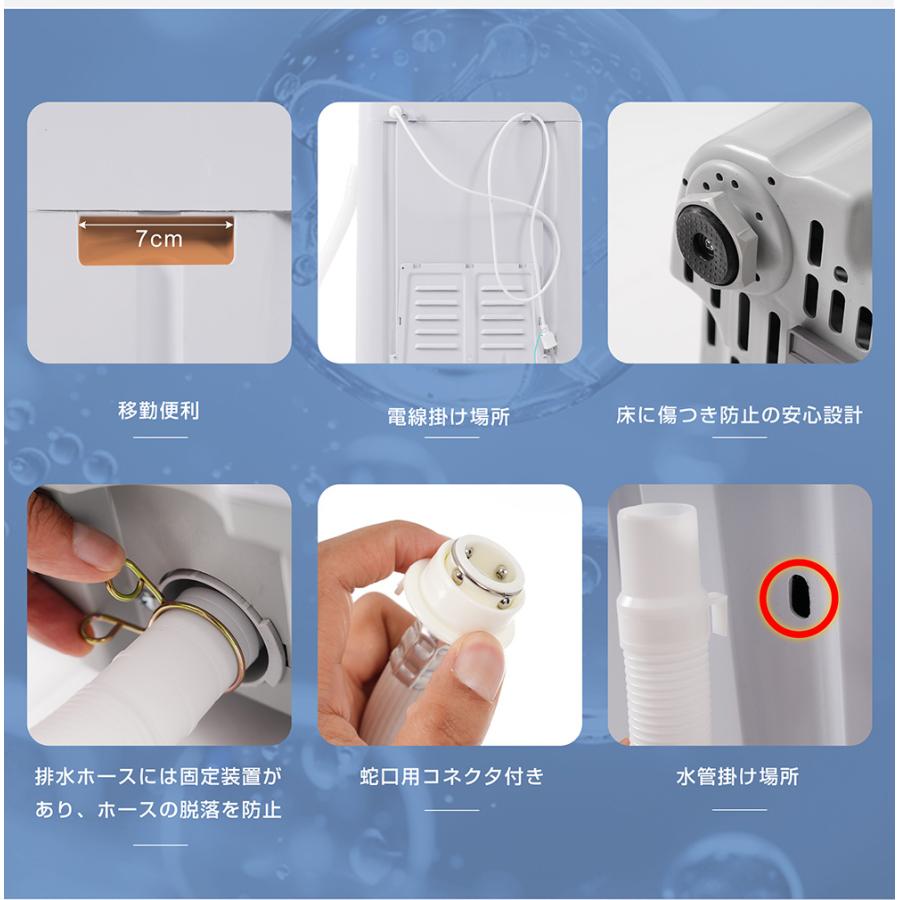 7cm

移動便利

電線掛け場所

床に傷つき防止の安心設計

排水ホースには固定装置があり、ホースの脱落を防止

蛇口用コネクタ付き

水管掛け場所