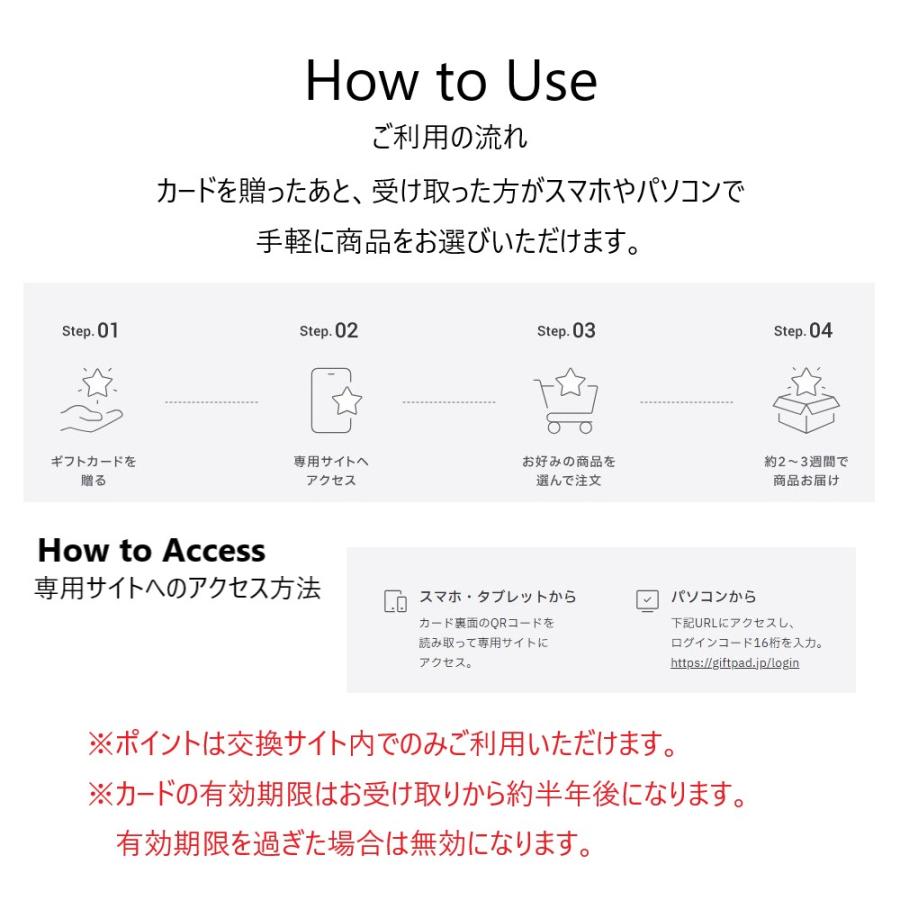 How to Use
ご利用の流れ

カードを贈ったあと、受け取った方がスマホやパソコンで手軽に商品をお選びいただけます。

Step. 01
ギフトカードを贈る

Step. 02
専用サイトへアクセス

Step. 03
お好みの商品を選んで注文

Step. 04
約2～3週間で商品お届け

How to Access
専用サイトへのアクセス方法

スマホ・タブレットから
カード裏面のQRコードを読み取って専用サイトにアクセス。

パソコンから
下記URLにアクセスし、ログインコード16桁を入力。
https://giftpad.jp/login

※ポイントは交換サイト内でのみご利用いただけます。
※カードの有効期限はお受け取りから約半年後になります。
有効期限を過ぎた場合は無効になります。