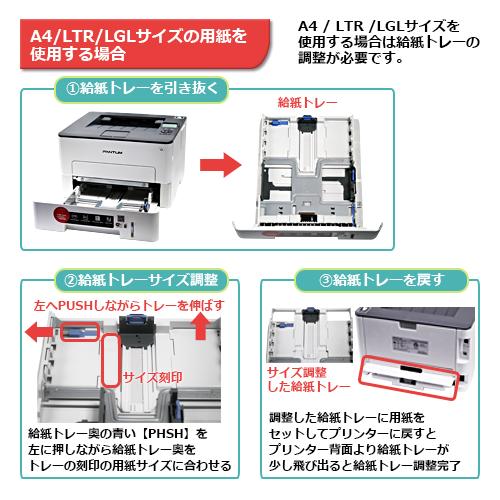 A4/LTR/LGLサイズの用紙を使用する場合

A4 / LTR /LGLサイズを使用する場合は給紙トレーの調整が必要です。

①給紙トレーを引き抜く

PANTUM

給紙トレー

②給紙トレーサイズ調整

左へPUSHしながらトレーを伸ばす

サイズ刻印

給紙トレー奥の青い【PHSH】を左に押しながら給紙トレー奥をトレーの刻印の用紙サイズに合わせる

③給紙トレーを戻す

サイズ調整した給紙トレー

調整した給紙トレーに用紙をセットしてプリンターに戻すとプリンター背面より給紙トレーが少し飛び出ると給紙トレー調整完了