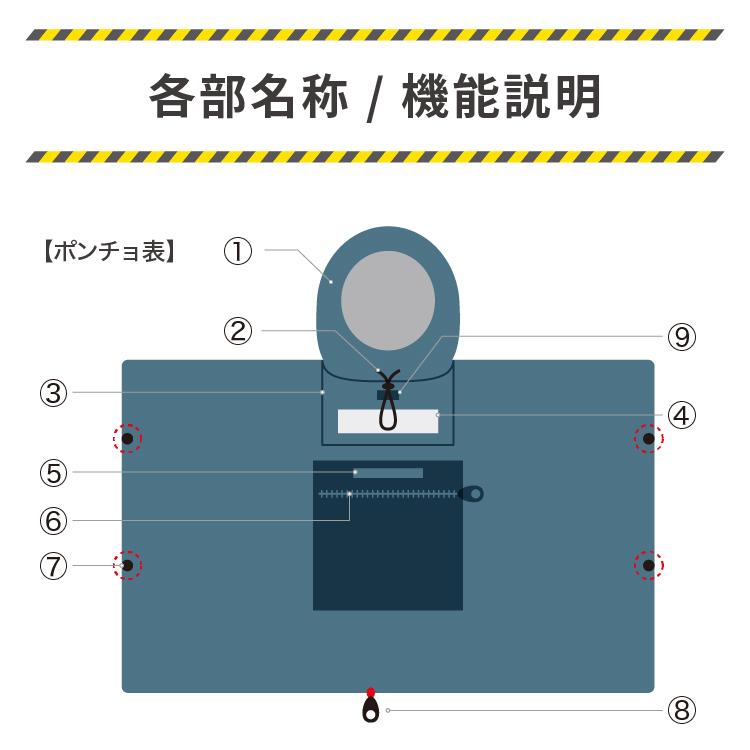 各部名称 / 機能説明

【ポンチョ表】

①

②

⑨

③

④

⑤

⑥

⑦

⑧