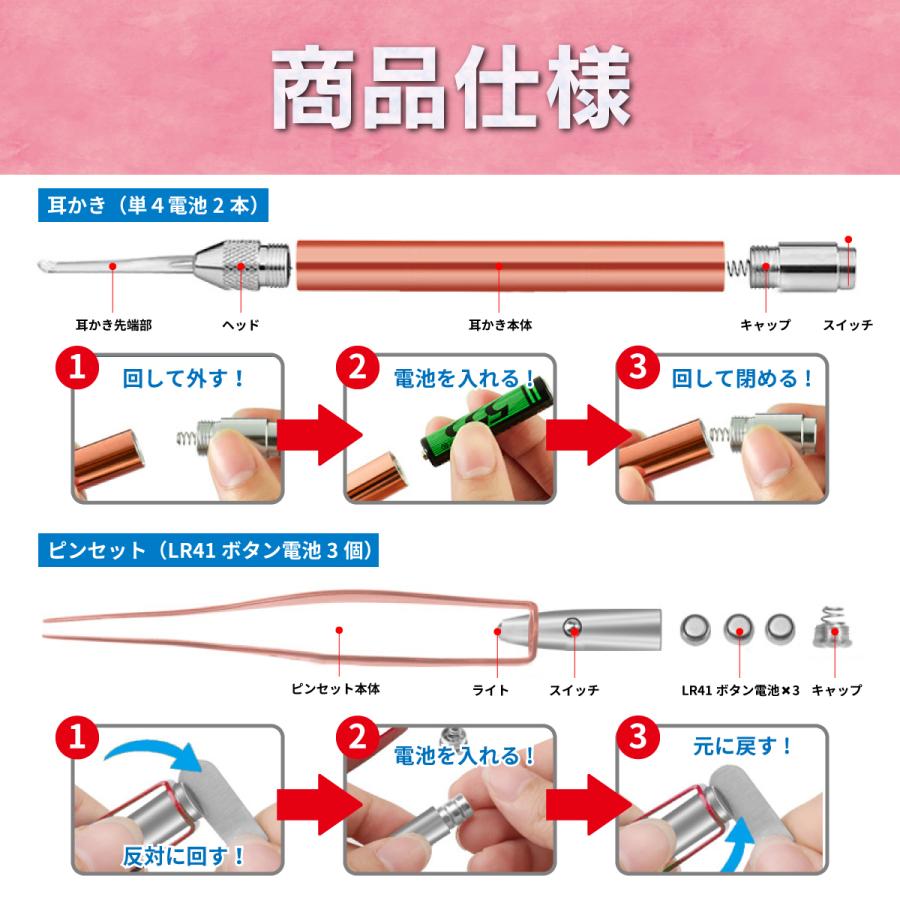 商品仕様

耳かき（単４電池２本）

耳かき先端部
ヘッド
耳かき本体
キャップ
スイッチ

1 回して外す！
2 電池を入れる！
3 回して閉める！

ピンセット（LR41 ボタン電池３個）

ピンセット本体
ライト
スイッチ
LR41 ボタン電池×3
キャップ

1 反対に回す！
2 電池を入れる！
3 元に戻す！