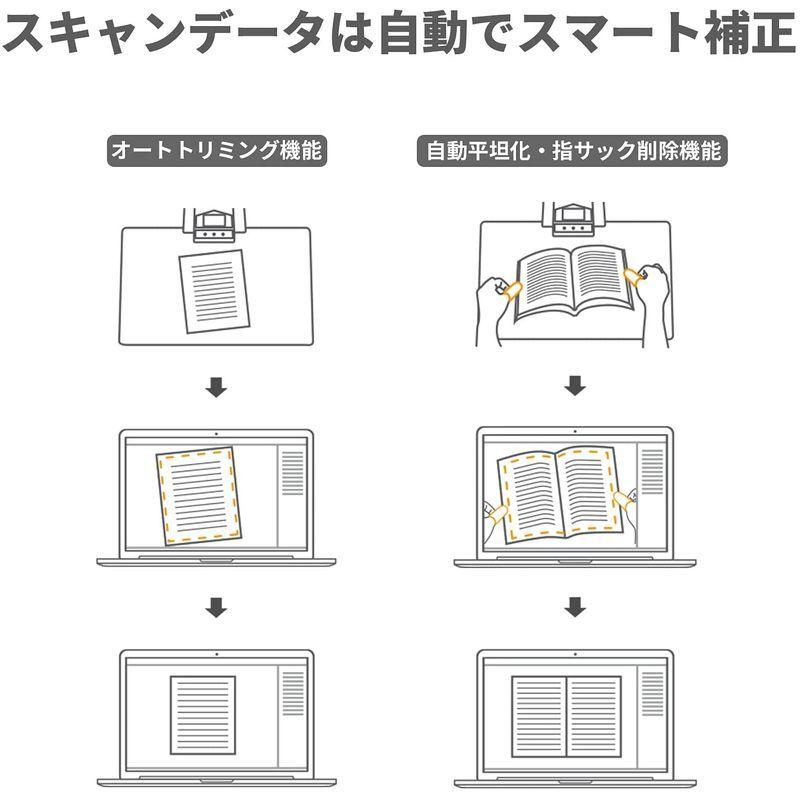 スキャンデータは自動でスマート補正

オートトリミング機能

自動平坦化・指サック削除機能