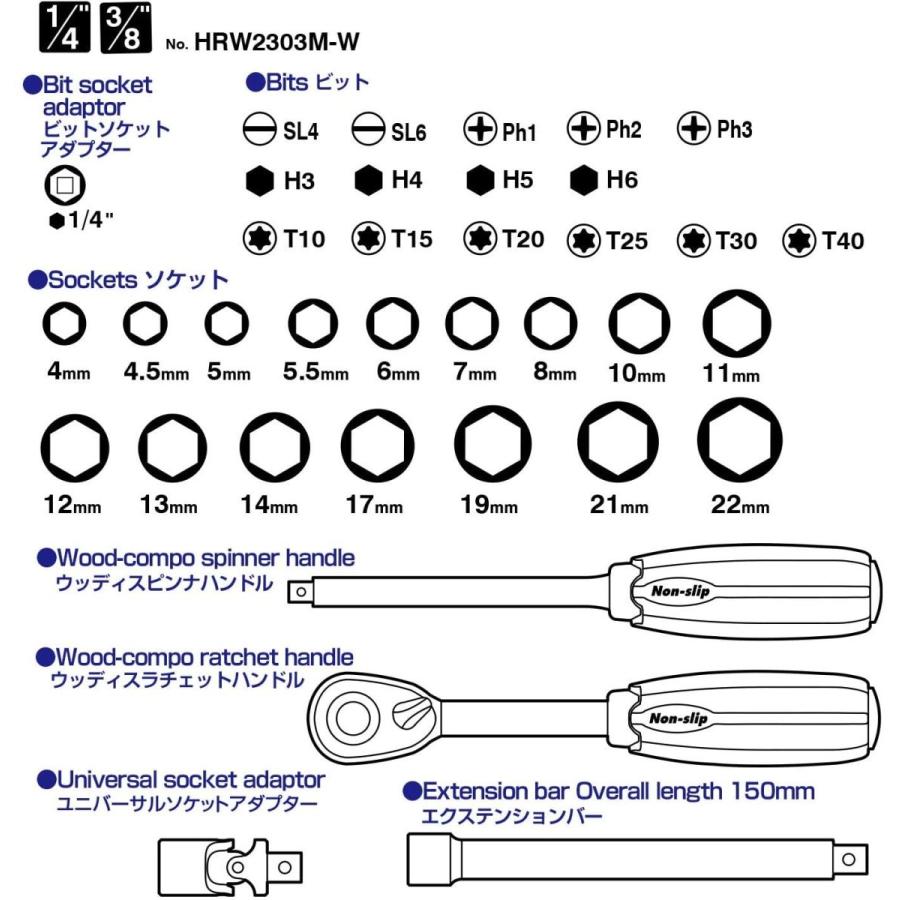 1/4" 3/8" No. HRW2303M-W

●Bit socket adaptor ビットソケットアダプター

1/4"

●Bits ビット

SL4 SL6 Ph1 Ph2 Ph3

H3 H4 H5 H6

T10 T15 T20 T25 T30 T40

●Sockets ソケット

4mm 4.5mm 5mm 5.5mm 6mm 7mm 8mm 10mm 11mm

12mm 13mm 14mm 17mm 19mm 21mm 22mm

●Wood-compo spinner handle ウッディスピンナハンドル

Non-slip

●Wood-compo ratchet handle ウッディスラチェットハンドル

Non-slip

●Universal socket adaptor ユニバーサルソケットアダプター

●Extension bar Overall length 150mm エクステンションバー