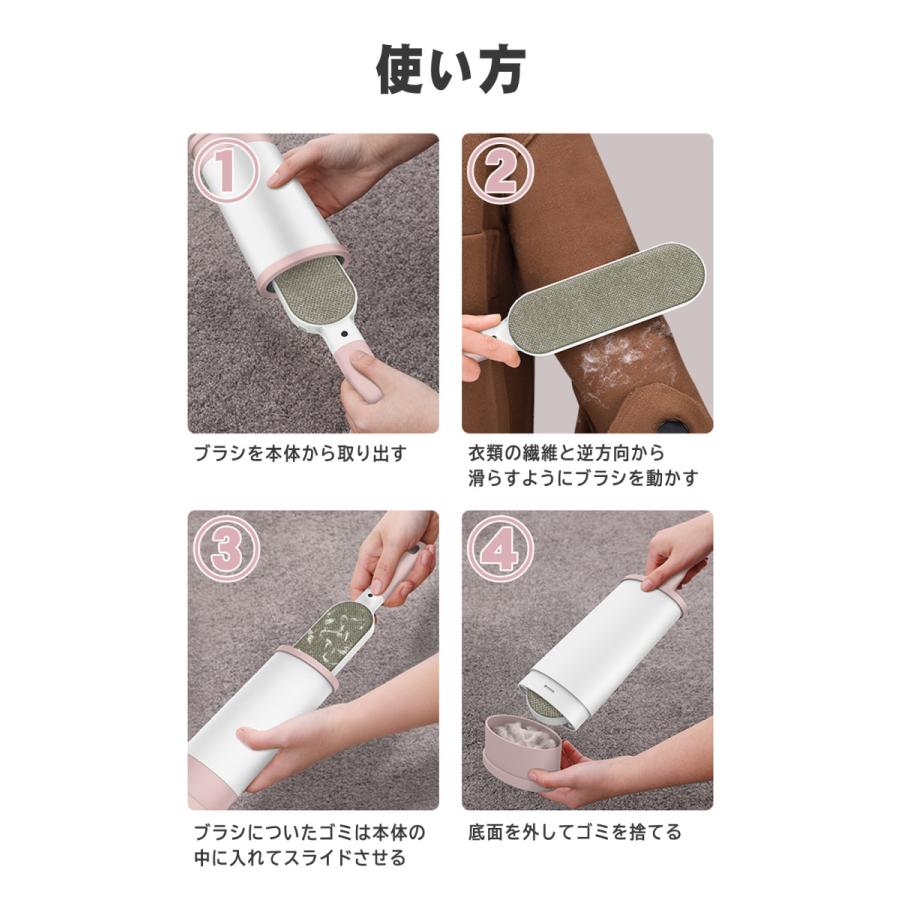 使い方

①

ブラシを本体から取り出す

②

衣類の繊維と逆方向から滑らすようにブラシを動かす

③

ブラシについたゴミは本体の中に入れてスライドさせる

④

底面を外してゴミを捨てる