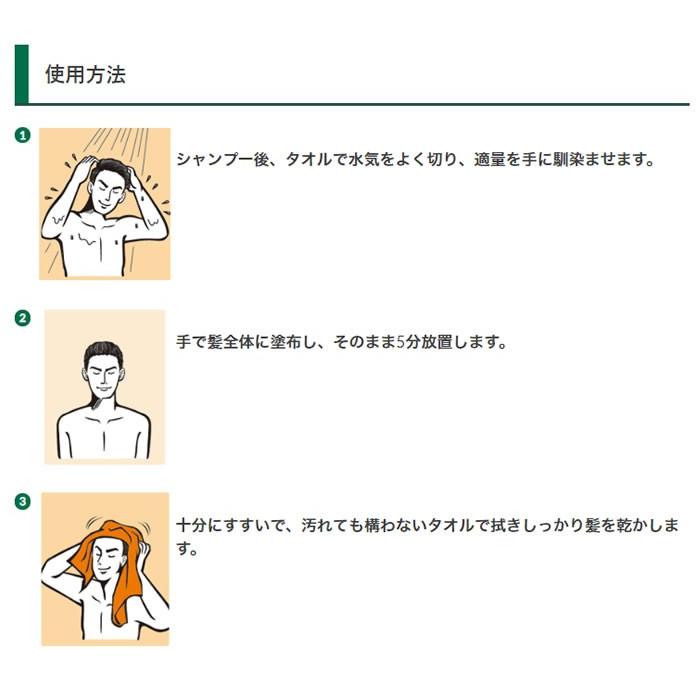 使用方法

1
シャンプー後、タオルで水気をよく切り、適量を手に馴染ませます。

2
手で髪全体に塗布し、そのまま5分放置します。

3
十分にすすいで、汚れても構わないタオルで拭きしっかり髪を乾かします。