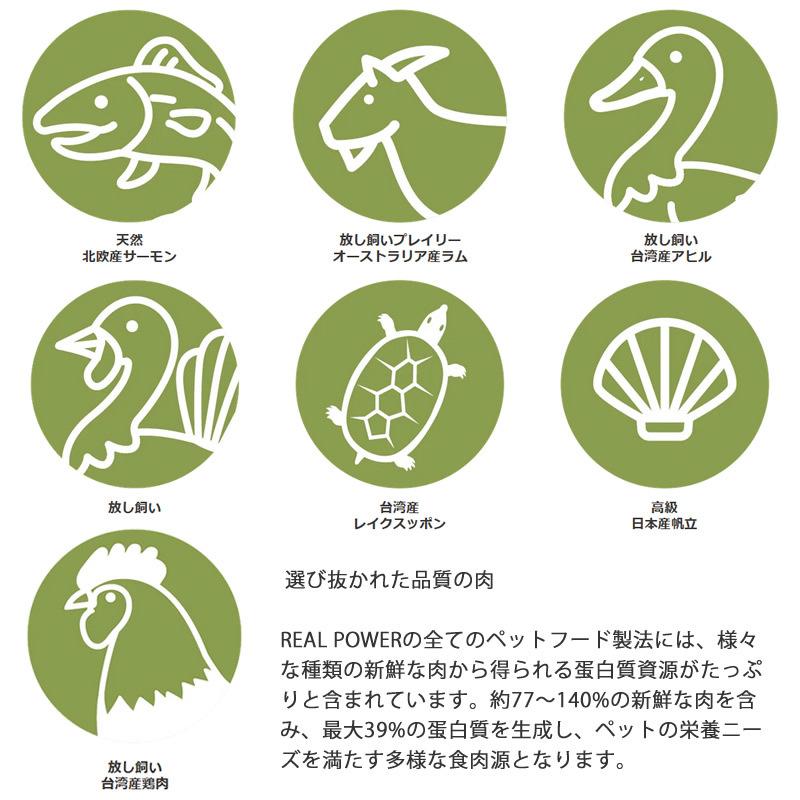 天然
北欧産サーモン

放し飼いプレイリー
オーストラリア産ラム

放し飼い
台湾産アヒル

放し飼い

台湾産
レイクスッポン

高級
日本産帆立

放し飼い
台湾産鶏肉

選び抜かれた品質の肉

REAL POWERの全てのペットフード製法には、様々な種類の新鮮な肉から得られる蛋白質資源がたっぷりと含まれています。約77～140%の新鮮な肉を含み、最大39%の蛋白質を生成し、ペットの栄養ニーズを満たす多様な食肉源となります。