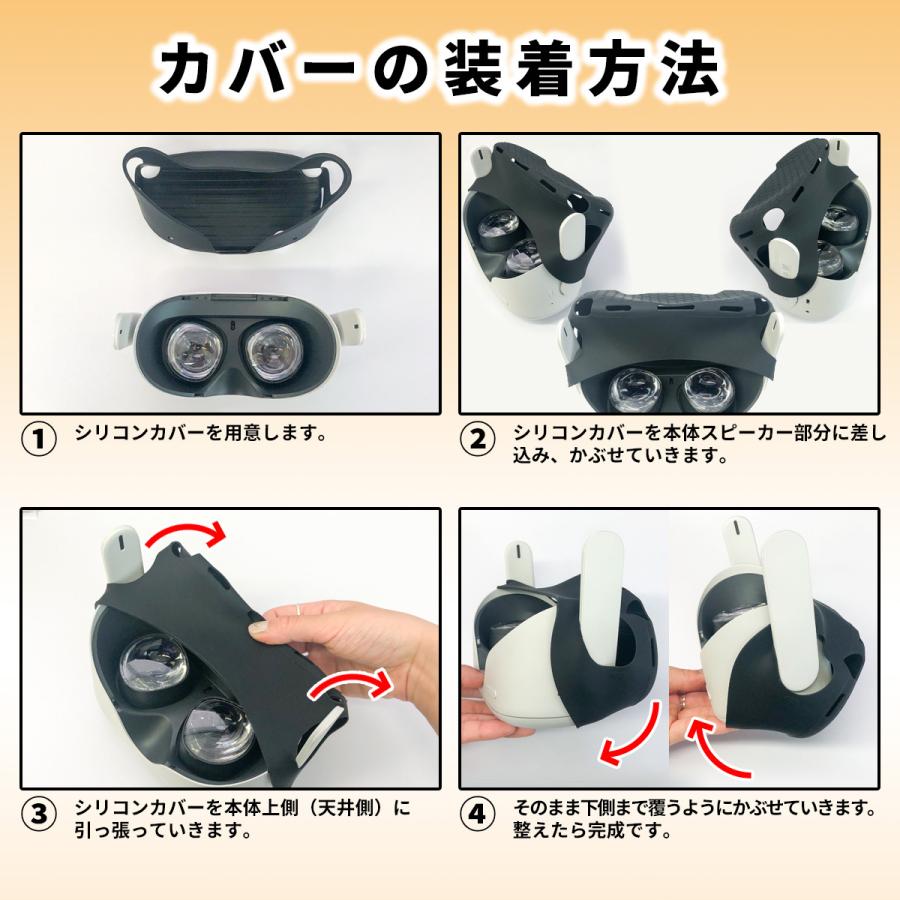 カバーの装着方法

① シリコンカバーを用意します。

② シリコンカバーを本体スピーカー部分に差し込み、かぶせていきます。

③ シリコンカバーを本体上側（天井側）に引っ張っていきます。

④ そのまま下側まで覆うようにかぶせていきます。整えたら完成です。