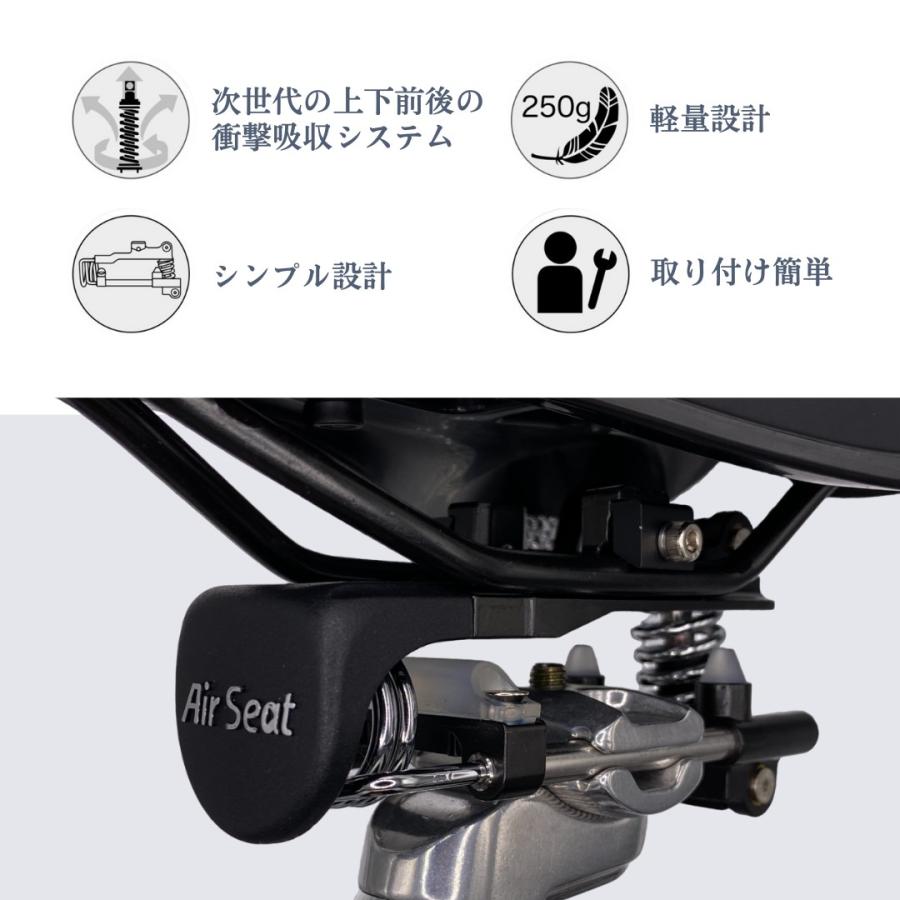 次世代の上下前後の衝撃吸収システム

250g

軽量設計

シンプル設計

取り付け簡単

Air Seat