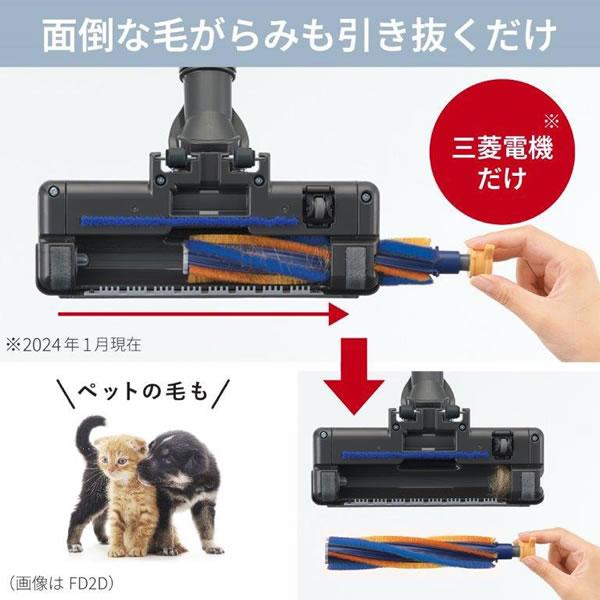 面倒な毛がらみも引き抜くだけ

※
三菱電機
だけ

※2024年1月現在

＼ペットの毛も／

（画像は FD2D）