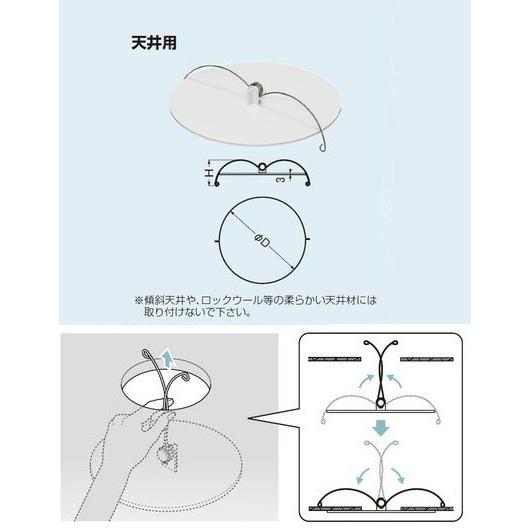 天井用

H

3

φD

※傾斜天井や、ロックウール等の柔らかい天井材には取り付けないで下さい。